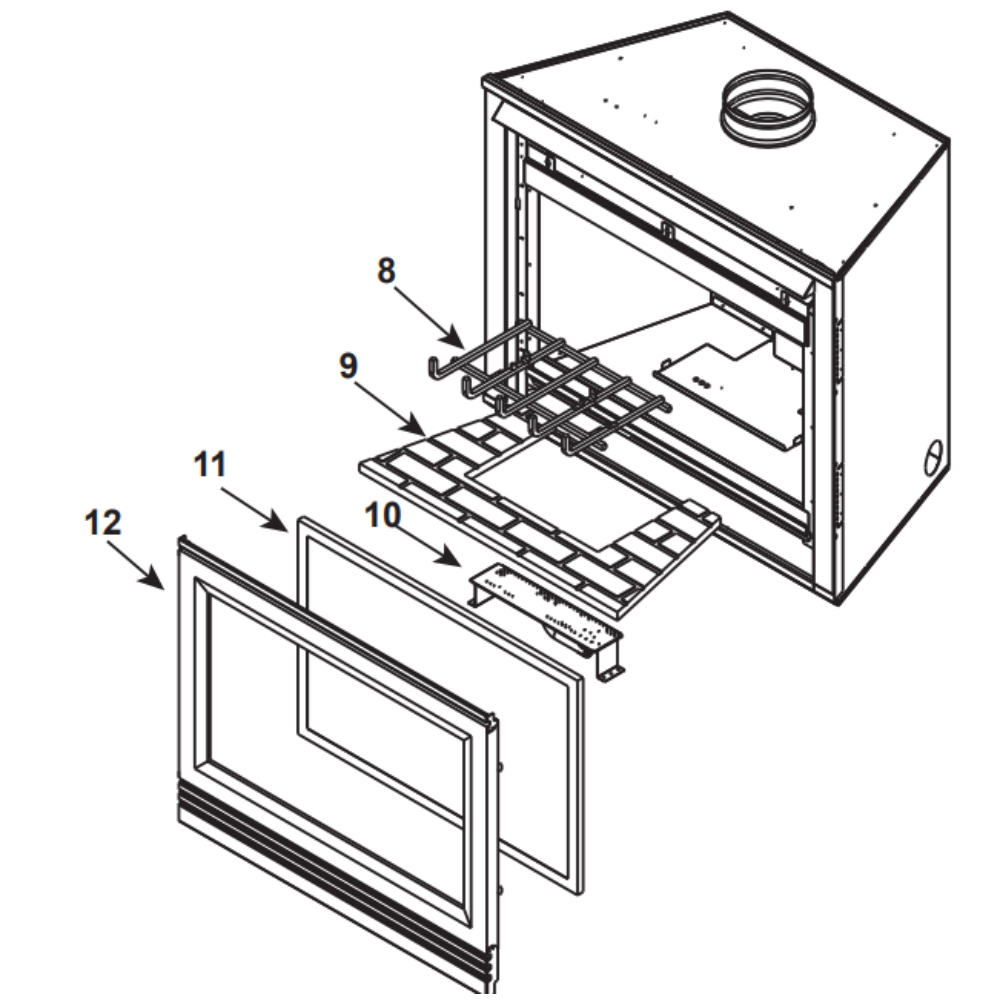 8
9
11
10
12