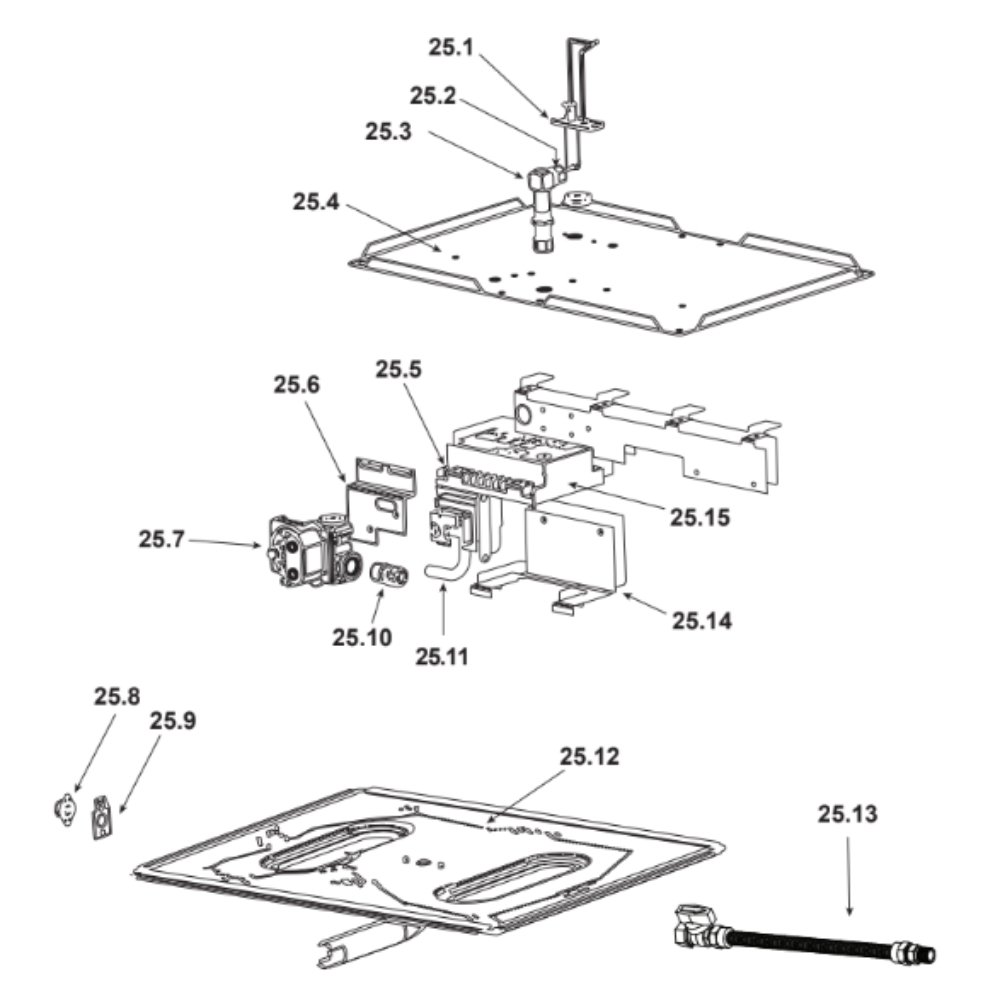 25.1
25.2
25.3
25.4
25.6
25.5
25.7
25.15
25.10
25.11
25.14
25.8
25.9
25.12
25.13