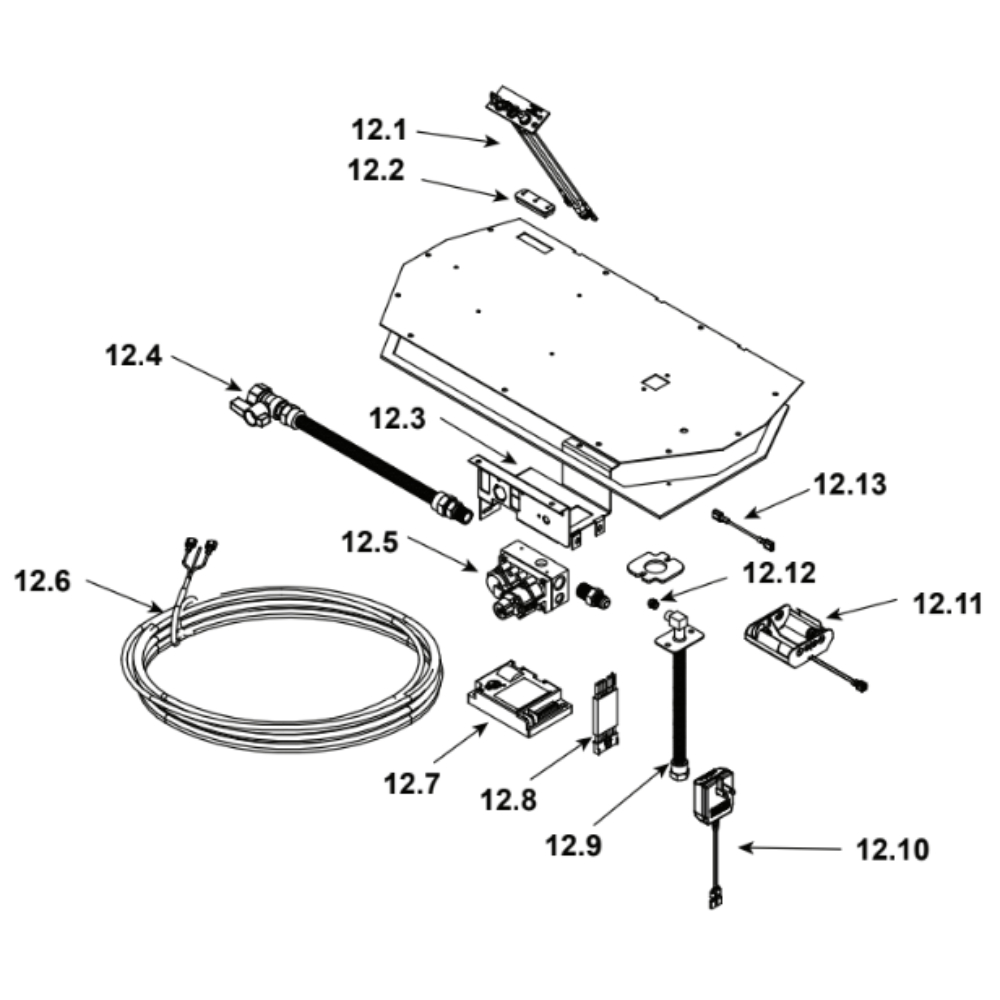 12.1
12.2
12.4
12.3
12.13
12.5
12.12
12.6
12.11
12.7
12.8
12.9
12.10