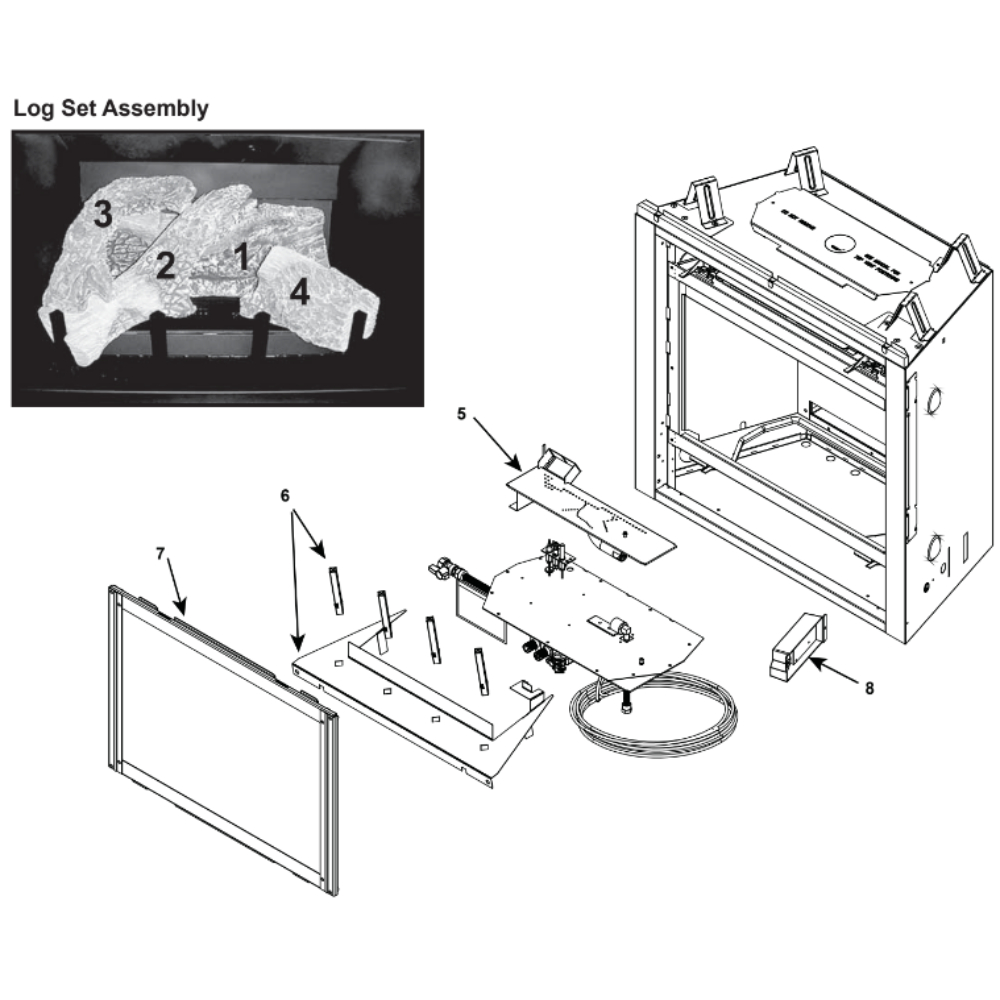 Log Set Assembly

3
2
1
4

5
6
7
8