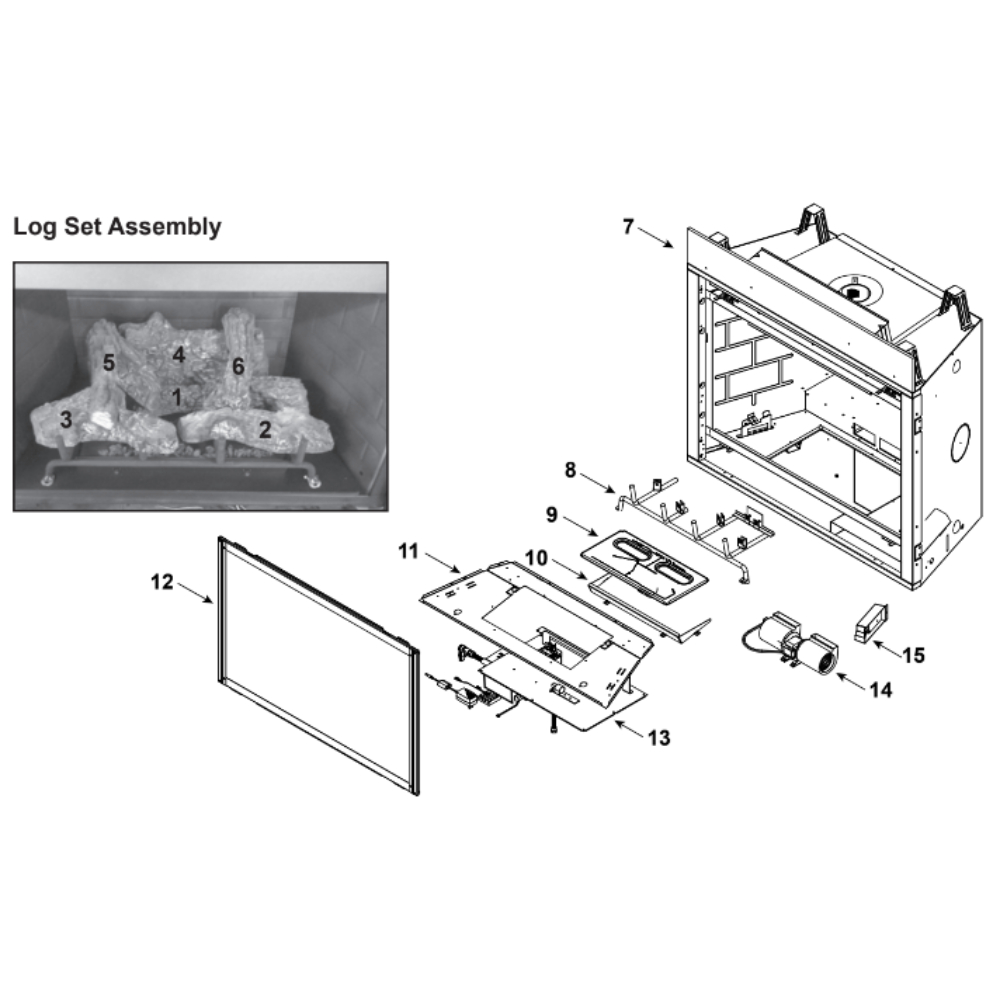 Log Set Assembly

5
4
6
1
3
2

7
8
9
11
10
12
15
14
13