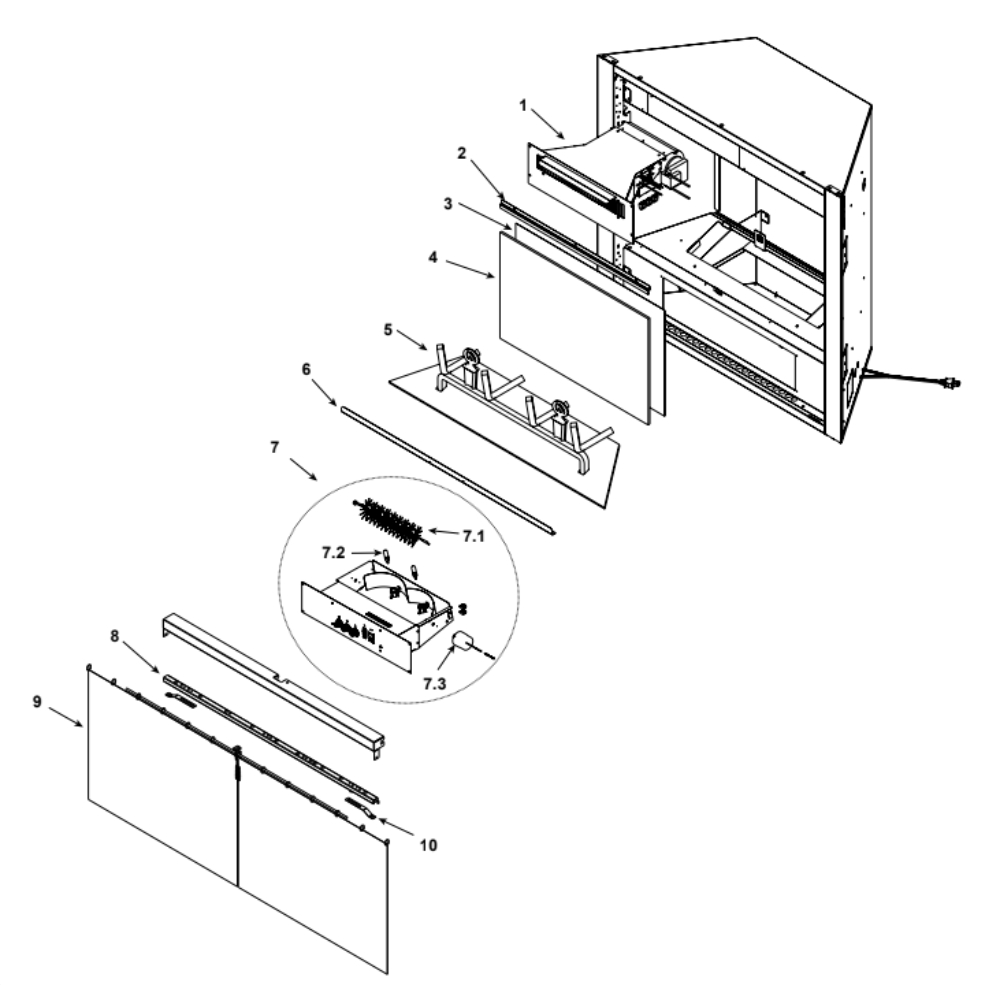 1
2
3
4
5
6
7
7.1
7.2
7.3
8
9
10