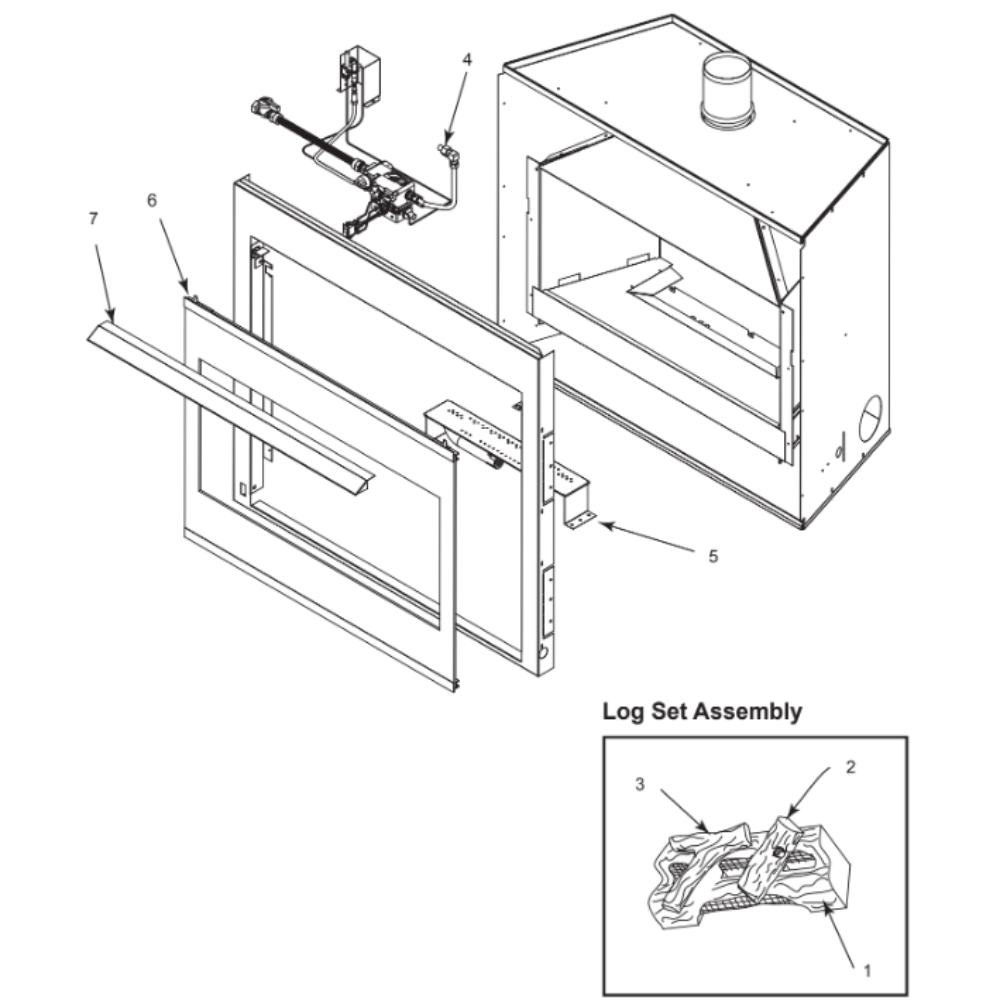 4

6

7

5

Log Set Assembly

3

2

1