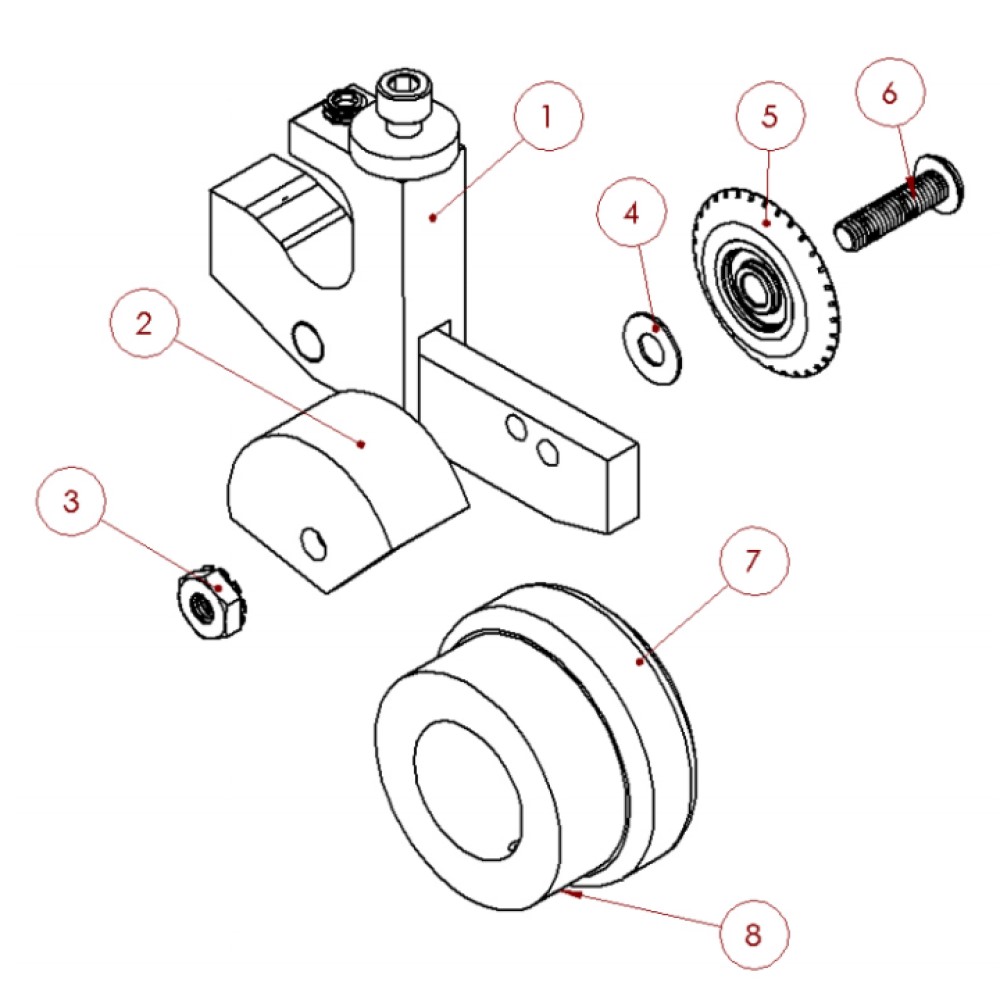 1
2
3
4
5
6
7
8