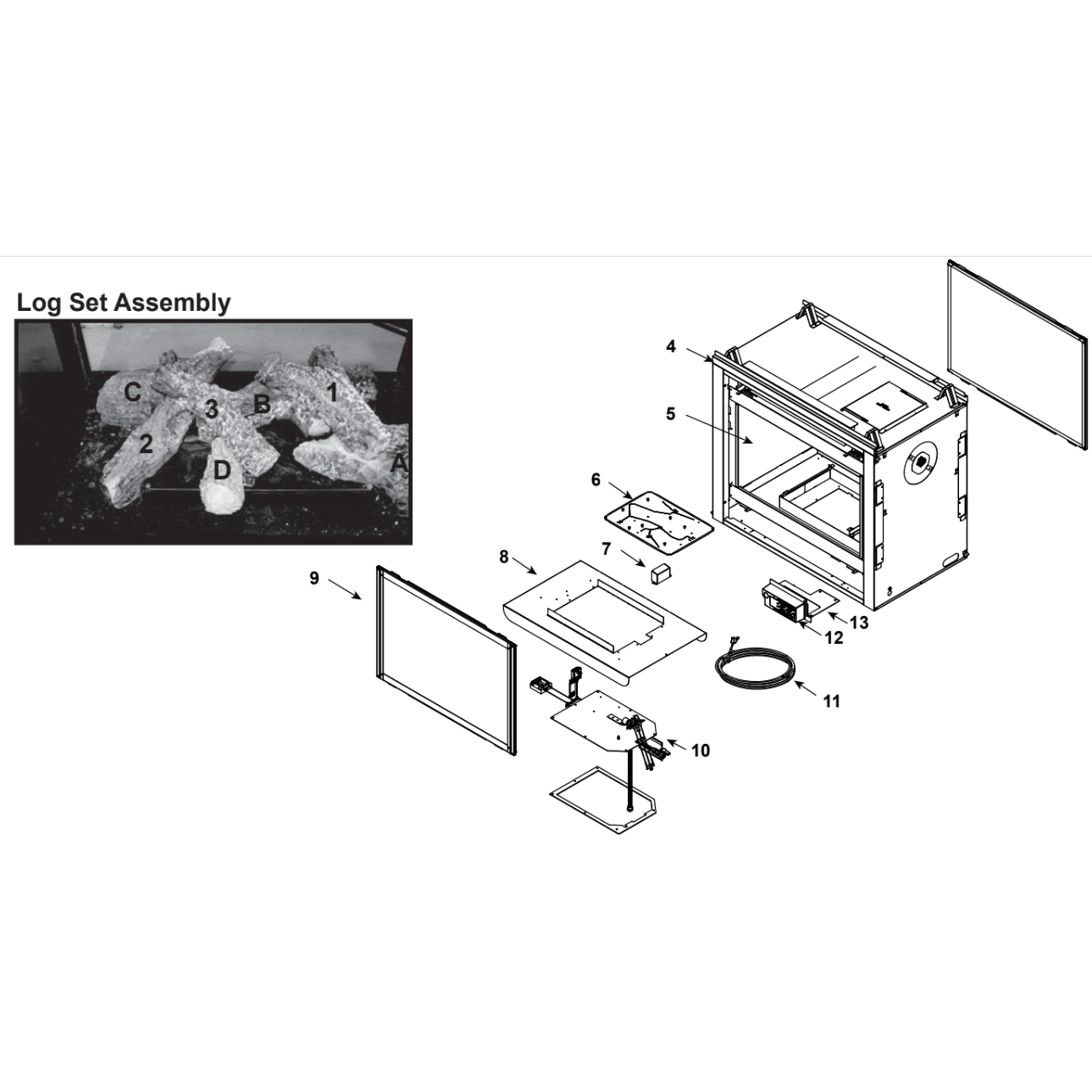 Log Set Assembly

C
3
B
1
2
D
A

4
5
6
7
8
9
13
12
11
10