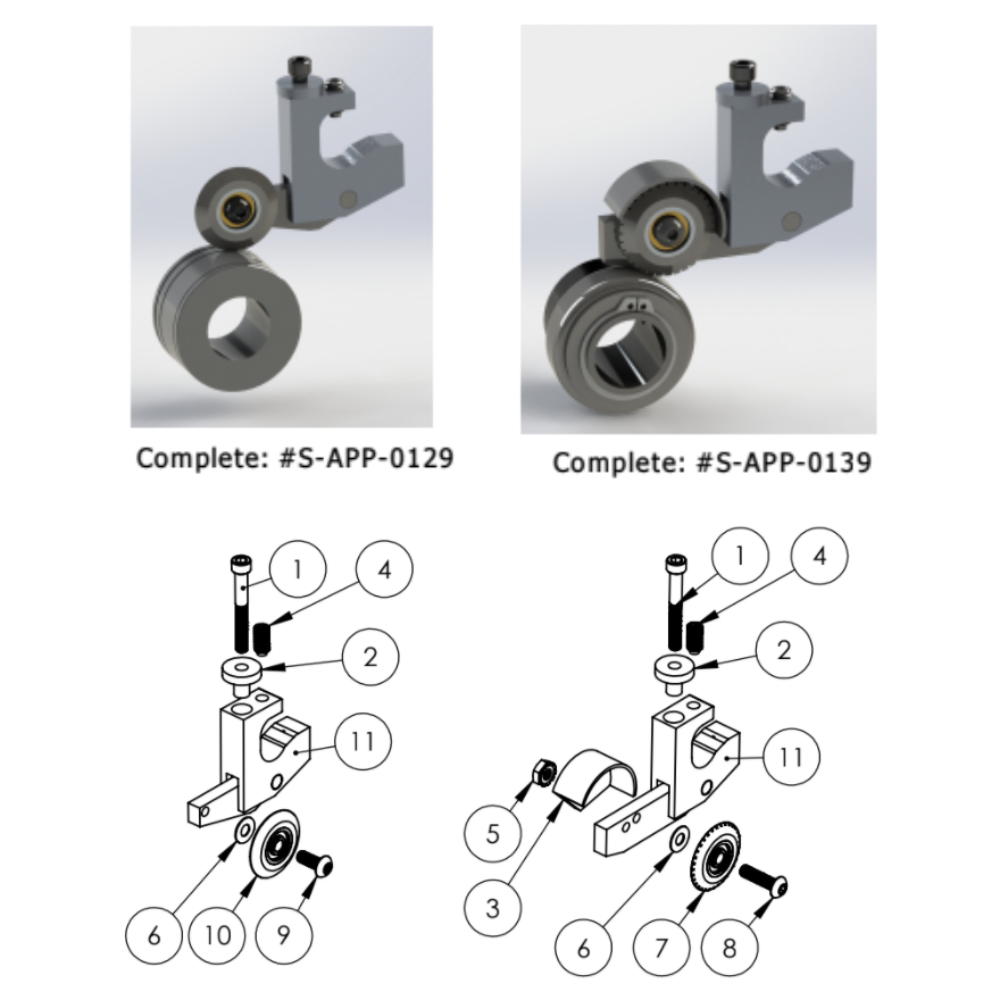 Complete: #S-APP-0129

Complete: #S-APP-0139

1
4
2
11
6
10
9

1
4
2
11
5
3
6
7
8