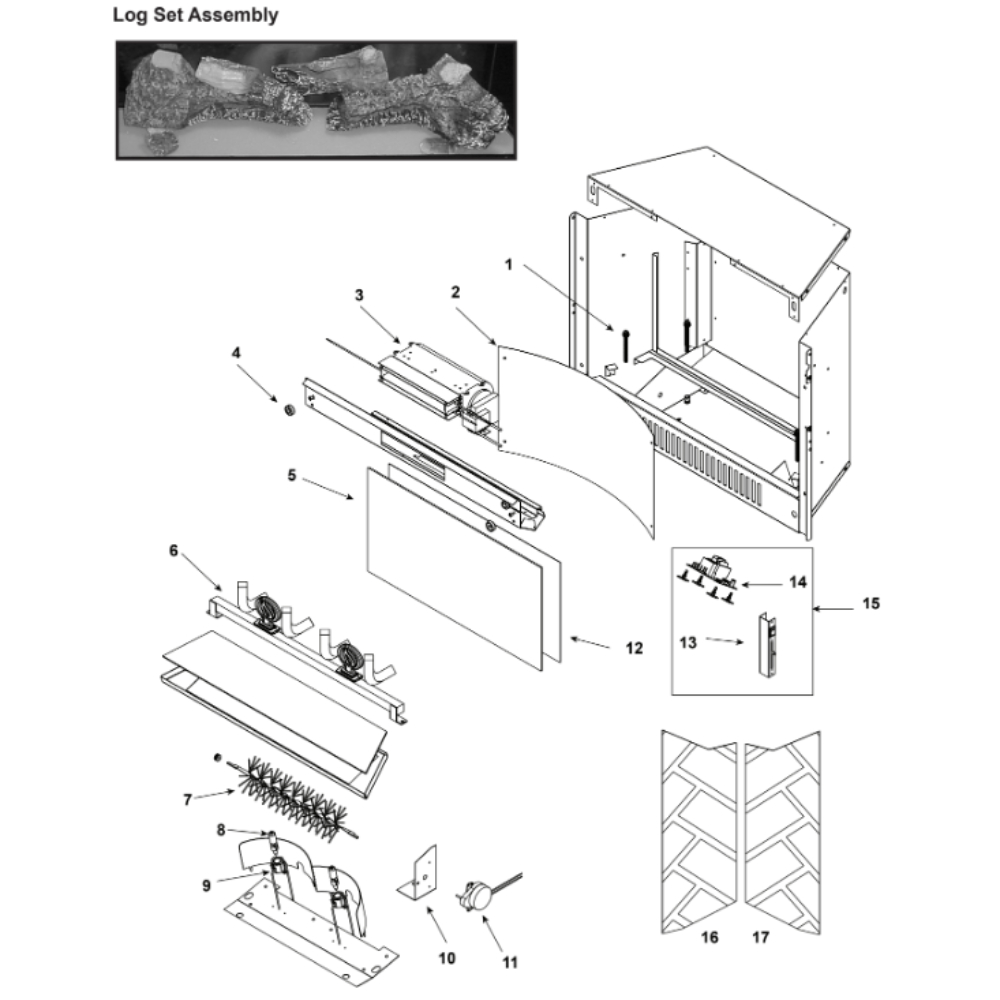 Log Set Assembly

1
2
3
4
5
6
7
8
9
10
11
12
13
14
15
16
17