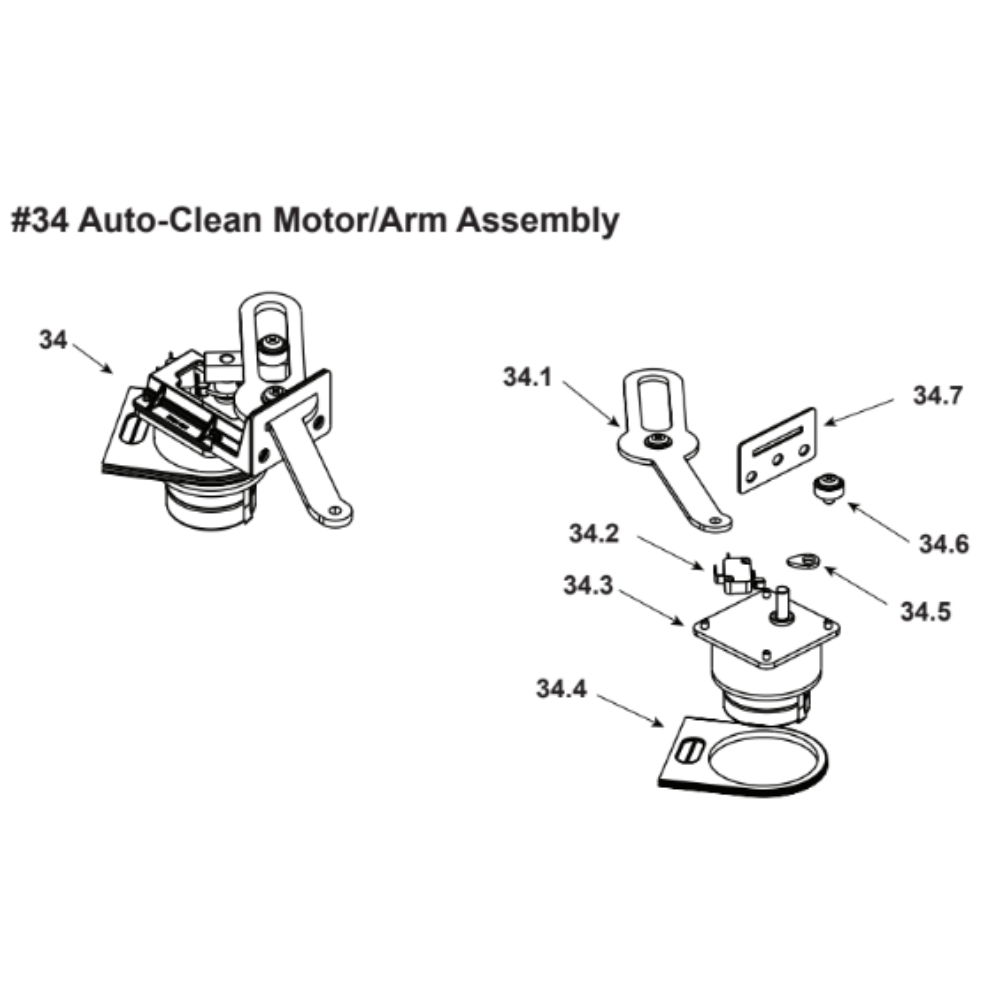 #34 Auto-Clean Motor/Arm Assembly

34

34.1

34.7

34.6

34.2

34.5

34.3

34.4