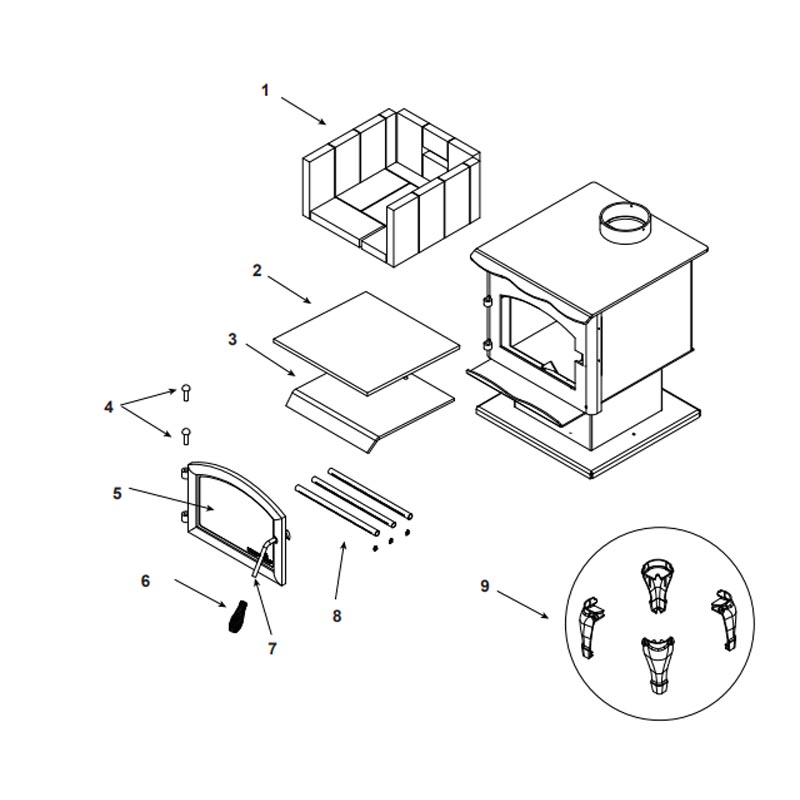 1
2
3
4
5
6
7
8
9