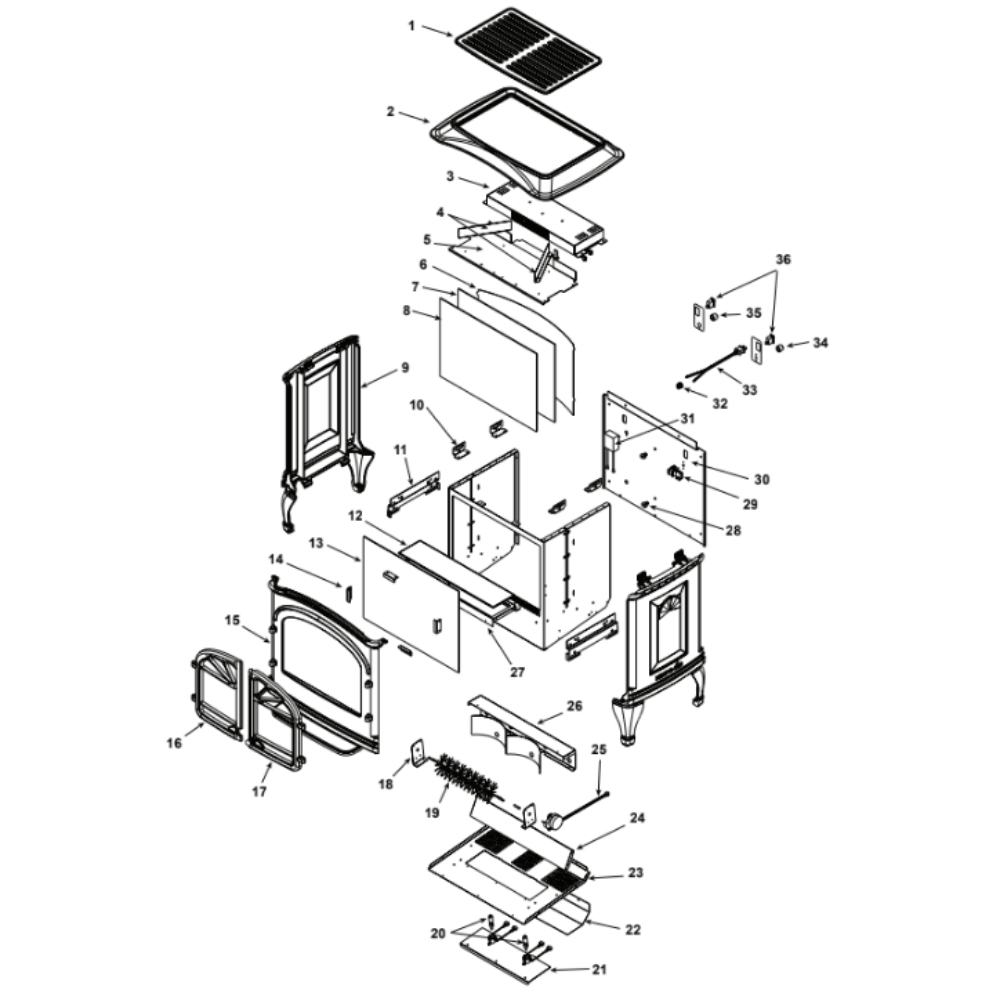 1
2
3
4
5
6
7
8
9
10
11
12
13
14
15
16
17
18
19
20
21
22
23
24
25
26
27
28
29
30
31
32
33
34
35
36