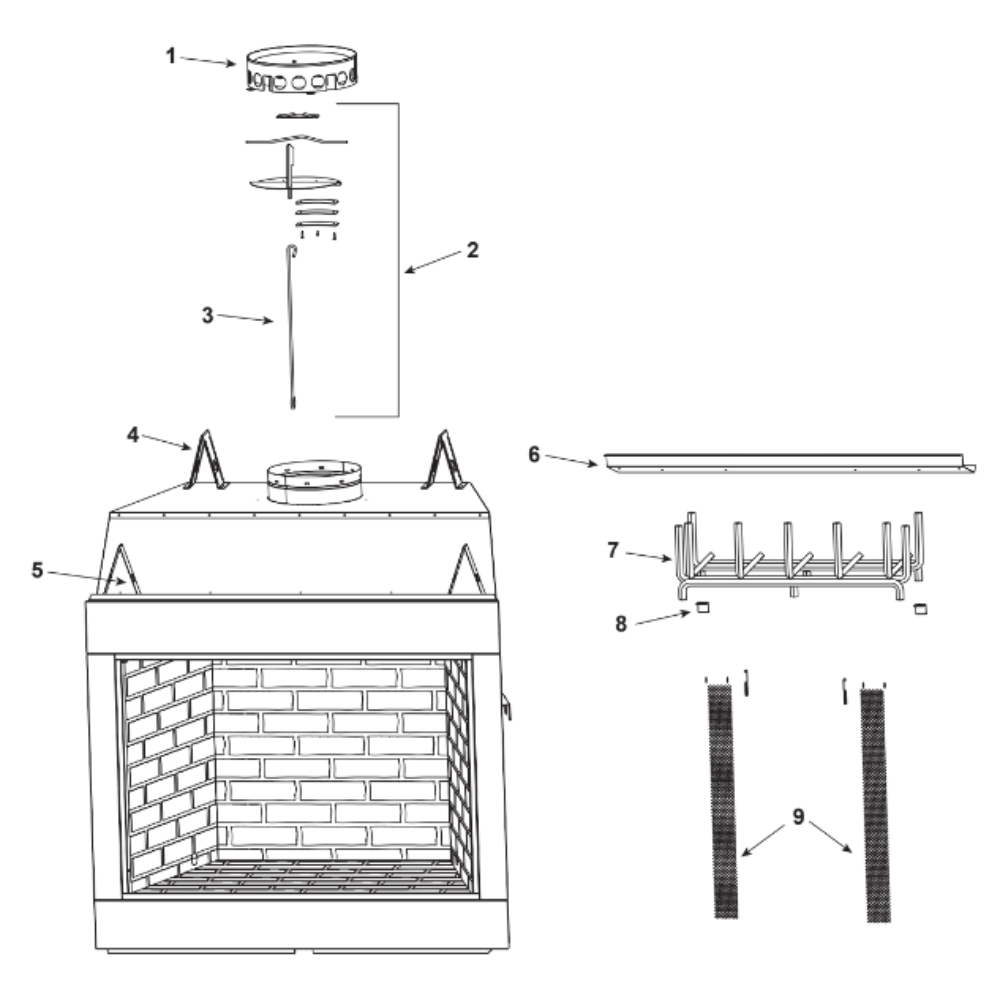 1
2
3
4
5
6
7
8
9