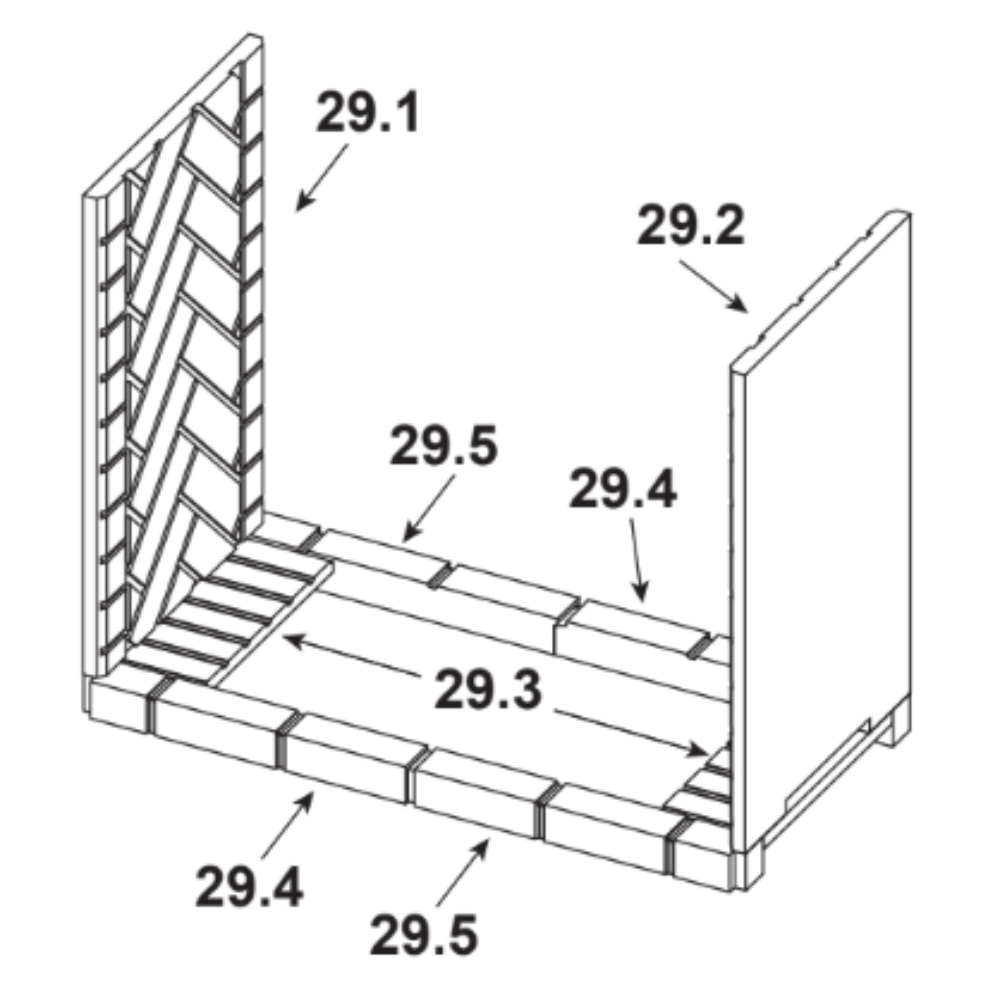 29.1

29.2

29.5

29.4

29.3

29.4

29.5