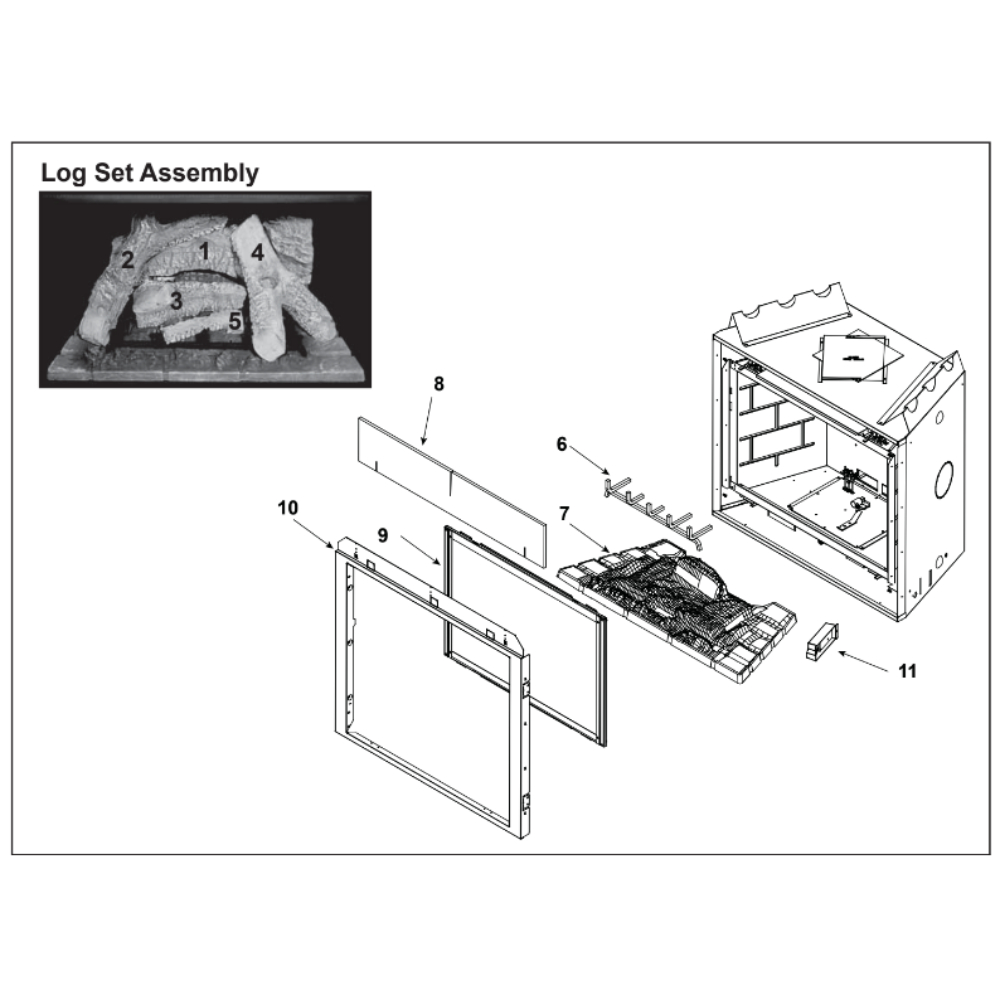 Log Set Assembly

2 1 4
3
5

8
6
10
9
7
11