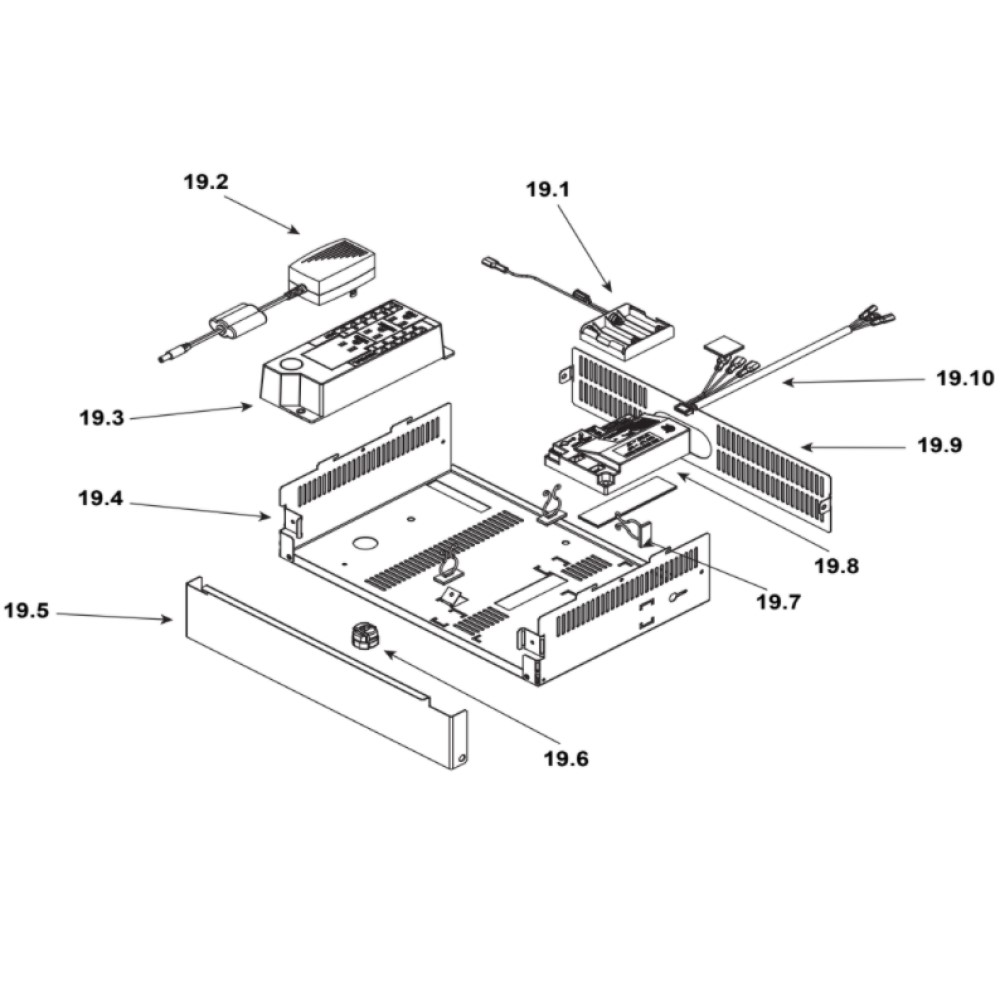 19.2

19.1

19.10

19.3

19.9

19.4

19.8

19.7

19.5

19.6