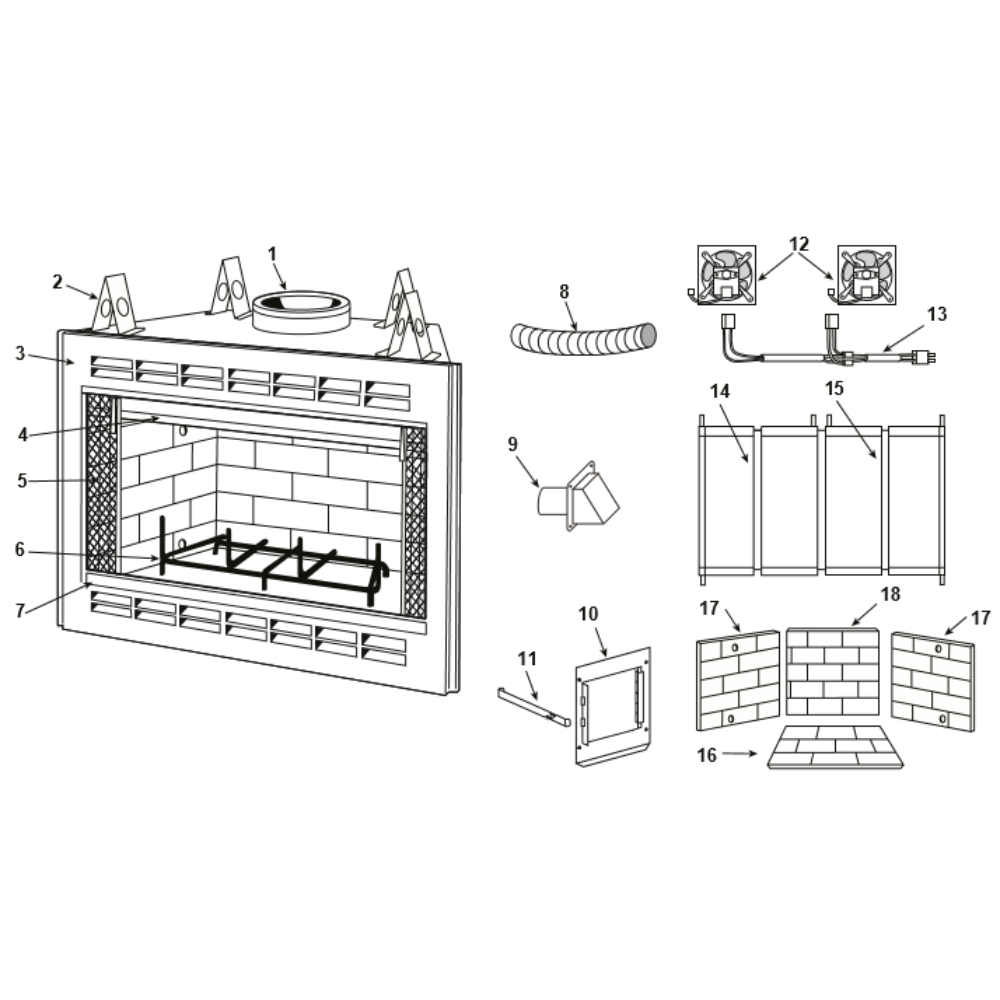 1
2
3
4
5
6
7
8
9
10
11
12
13
14
15
17
18
17
16