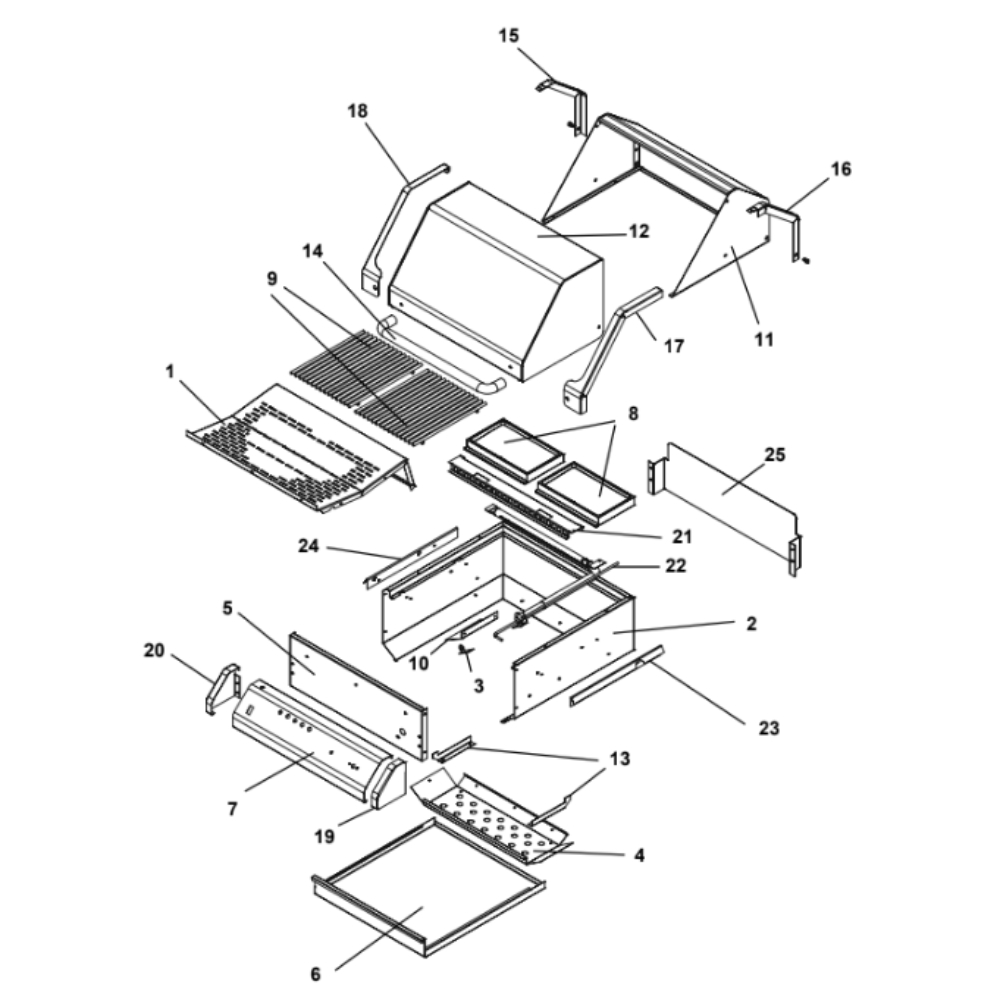 15
18
16
12
14
9
17
11
1
8
25
21
24
22
5
2
20
10
3
23
13
7
19
4
6