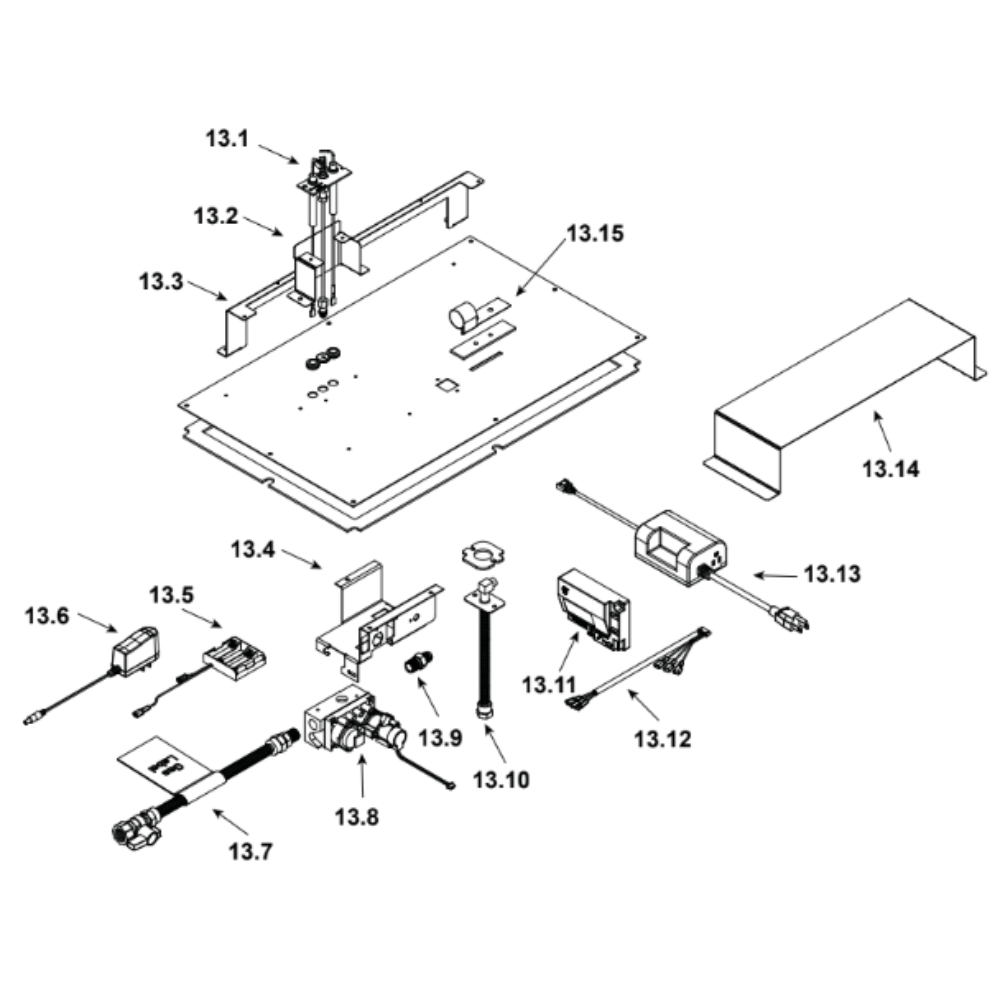 13.1
13.2
13.3
13.15
13.14
13.4
13.5
13.6
13.13
13.11
13.12
13.9
13.10
13.8
13.7