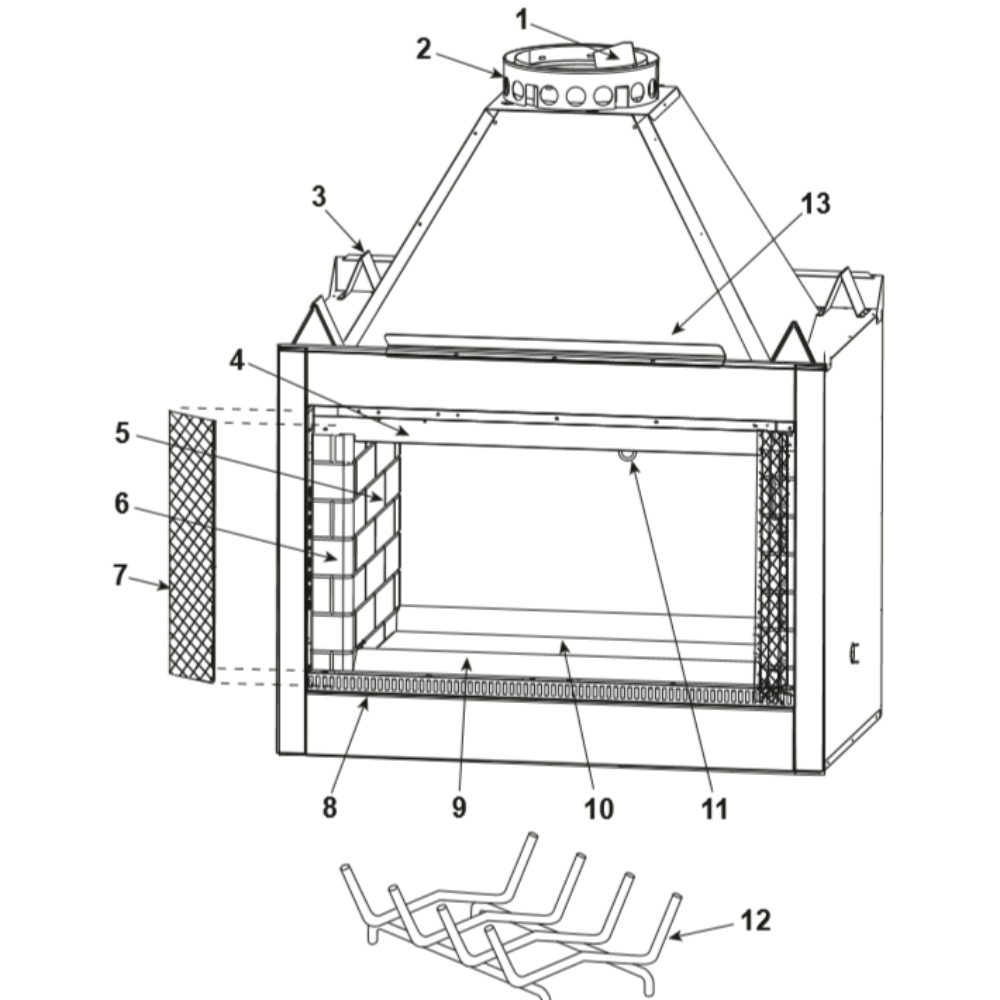 1
2
3
13
4
5
6
7
8
9
10
11
12