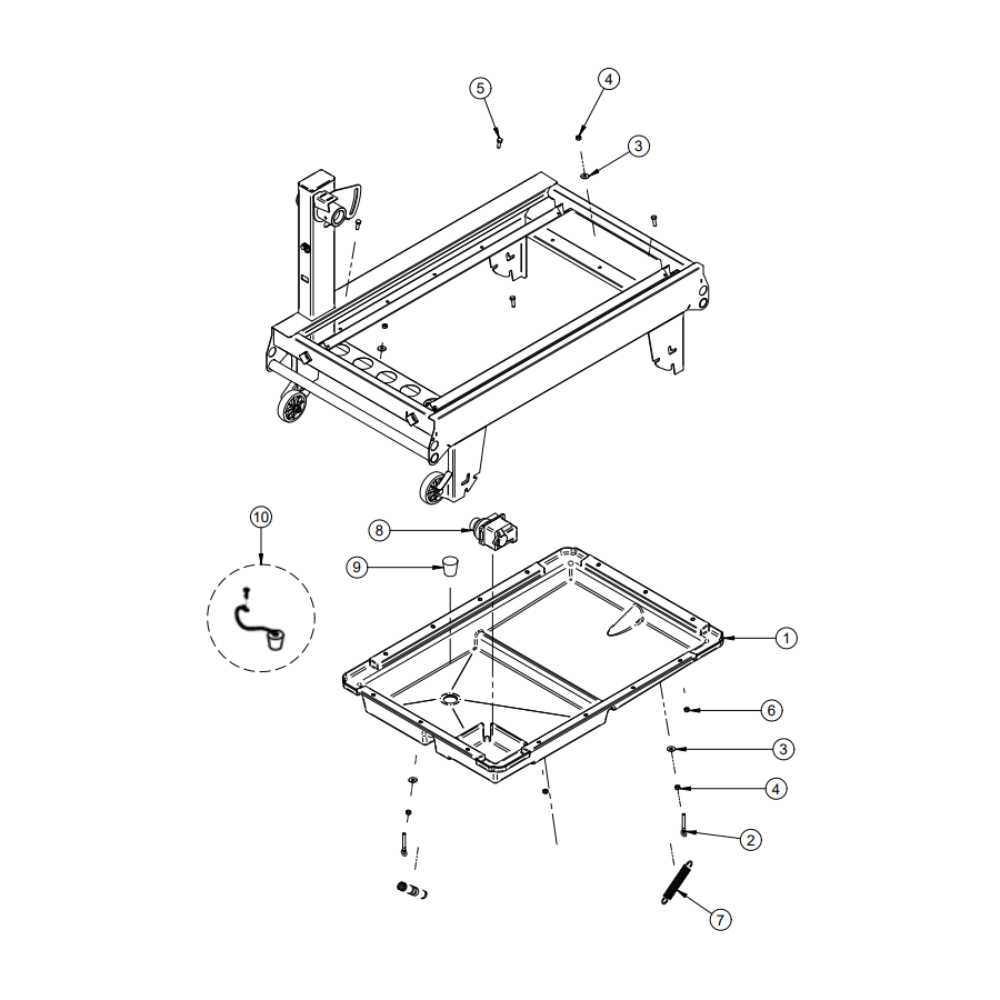 5
4
3
10
8
9
1
6
3
4
2
7