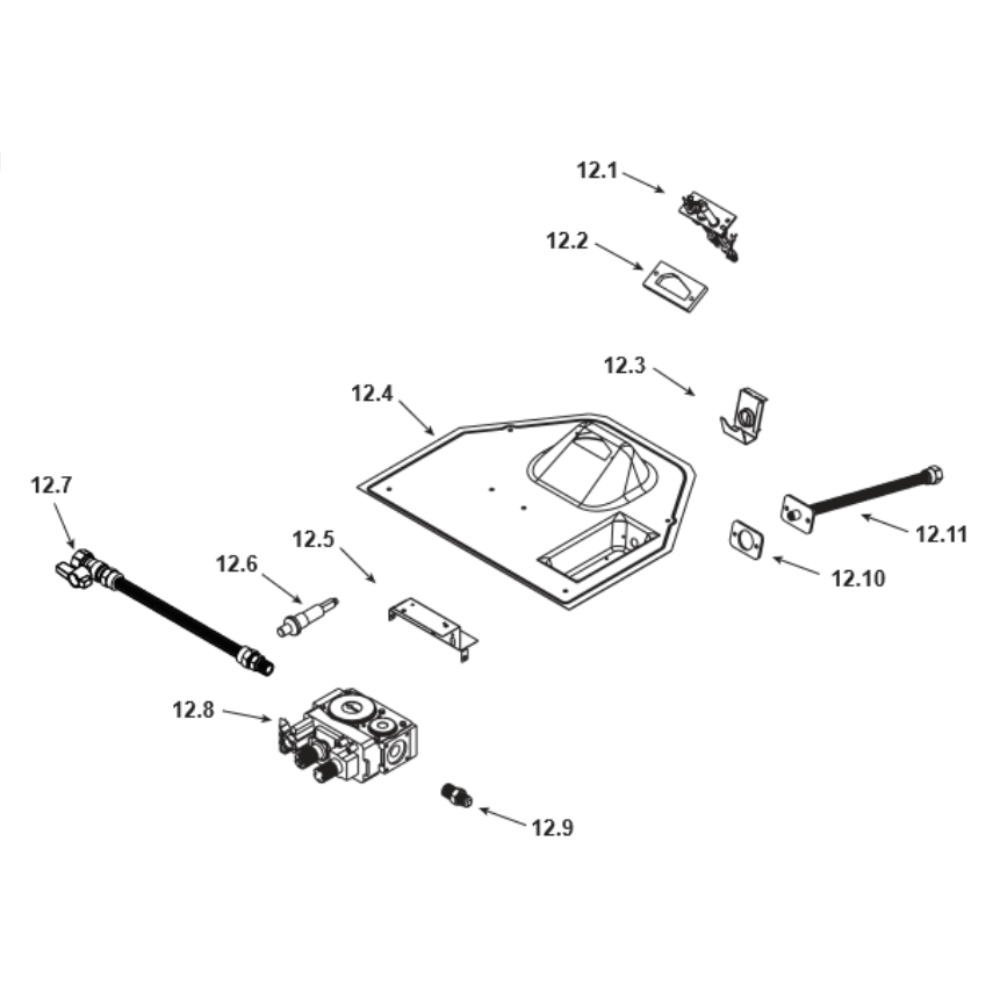 12.1
12.2
12.3
12.4
12.7
12.6
12.5
12.11
12.10
12.8
12.9