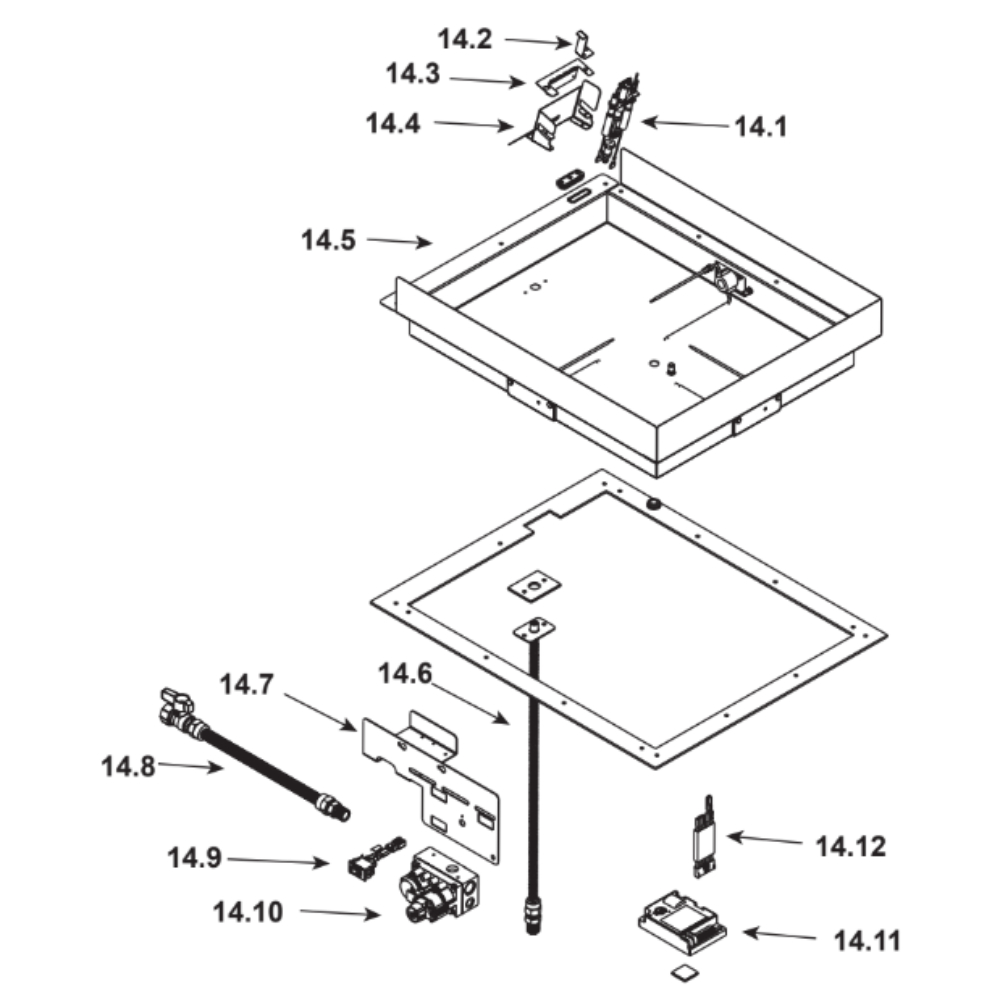 14.2
14.3
14.4
14.1
14.5
14.7
14.6
14.8
14.9
14.10
14.12
14.11