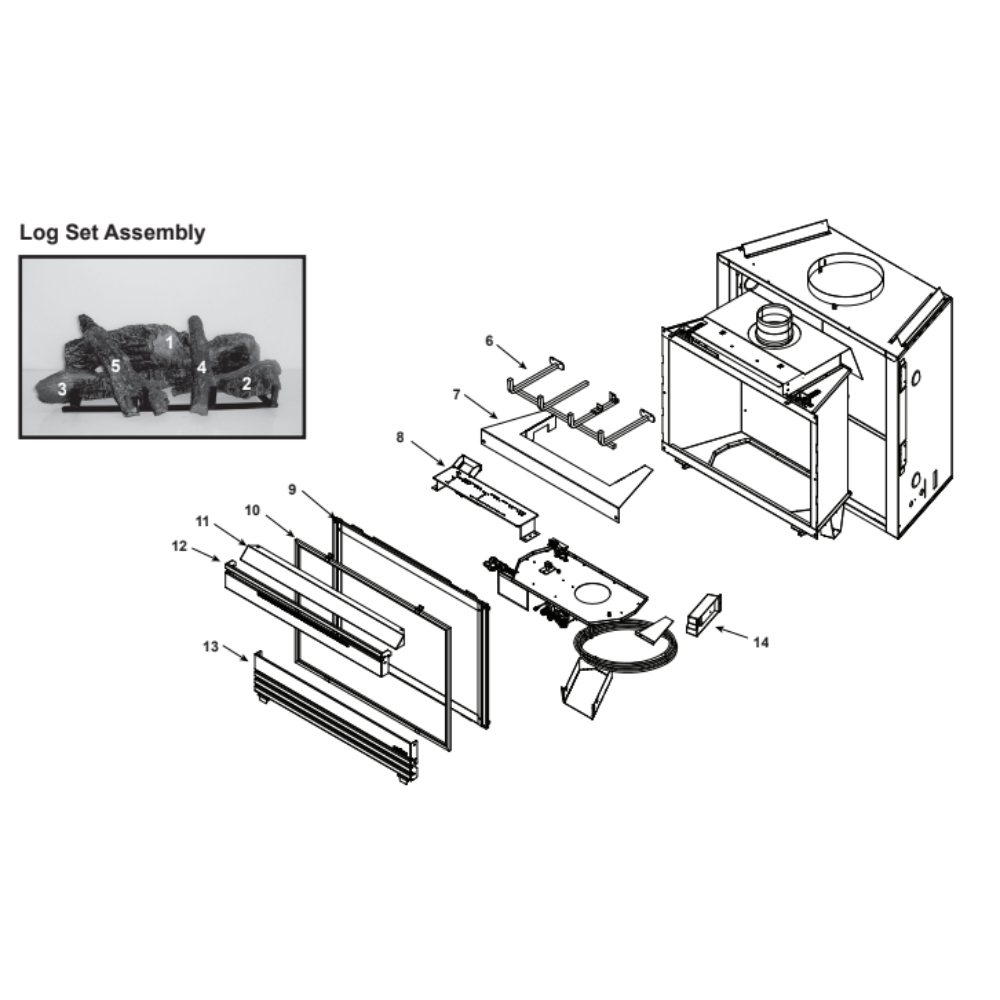 Log Set Assembly

1
5
4
3
2

6
7
8
9
10
11
12
13
14