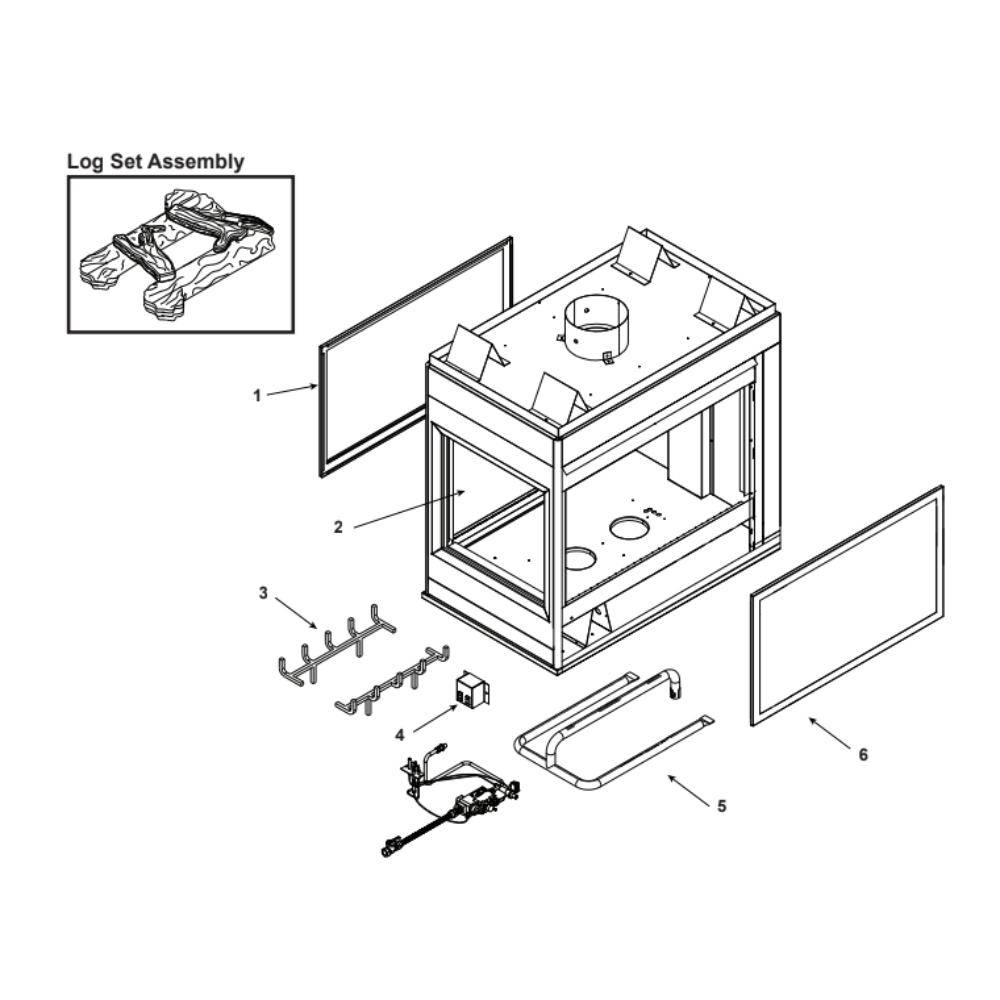 Log Set Assembly

1

2

3

4

5

6