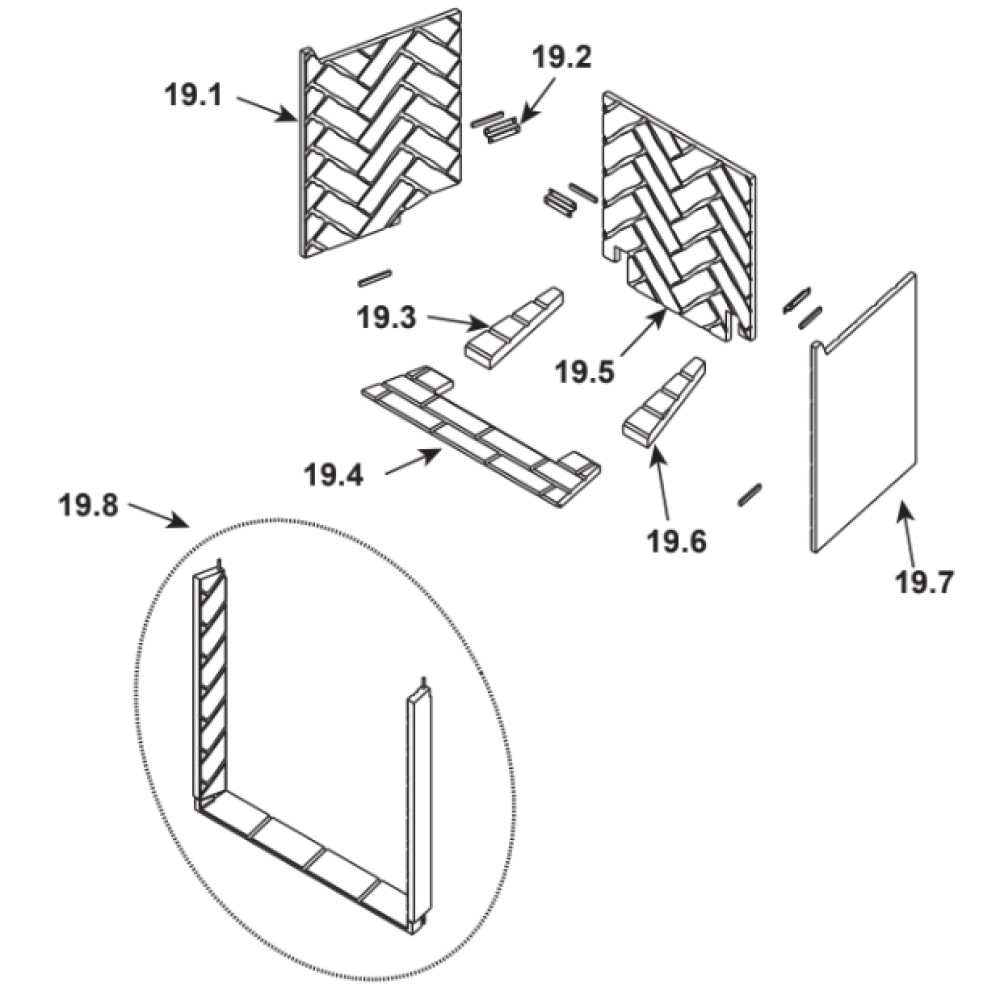 19.1
19.2
19.3
19.5
19.4
19.6
19.7
19.8