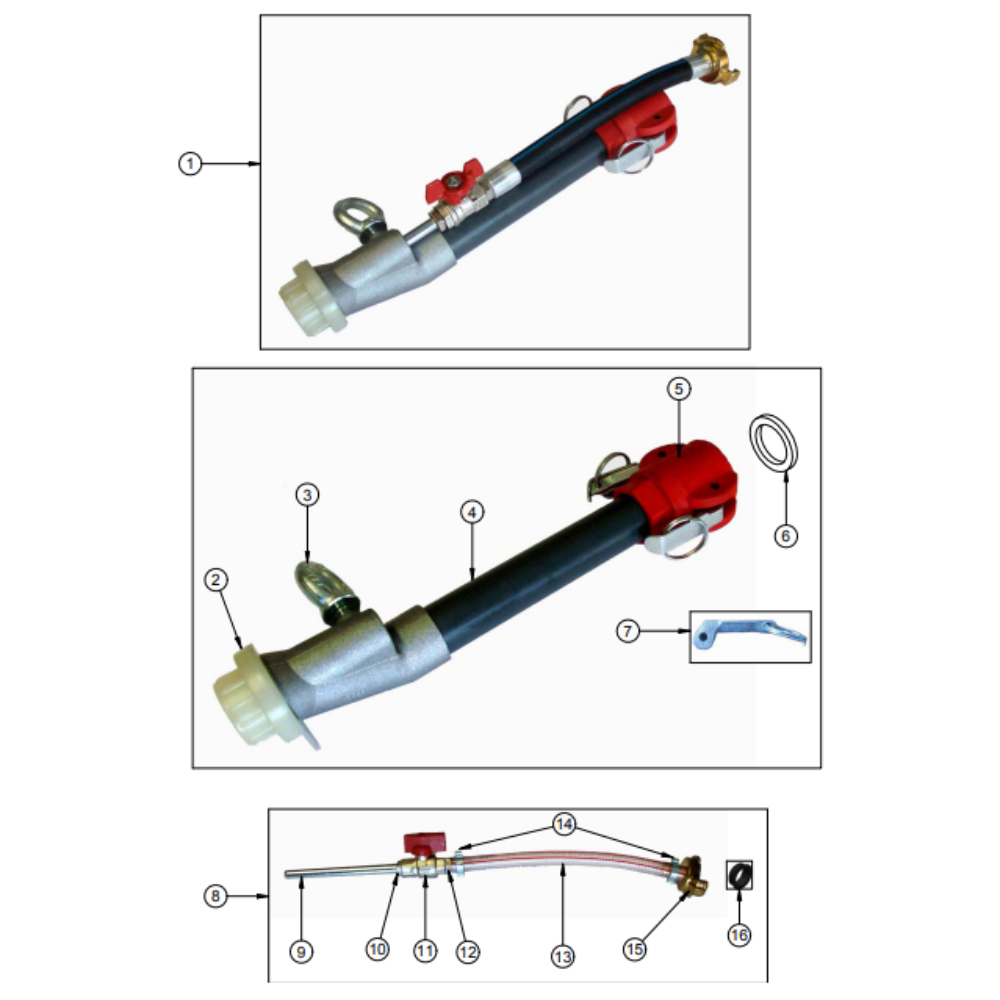 1

5
6
3
4
2
7

14
8
9
10
11
12
13
15
16