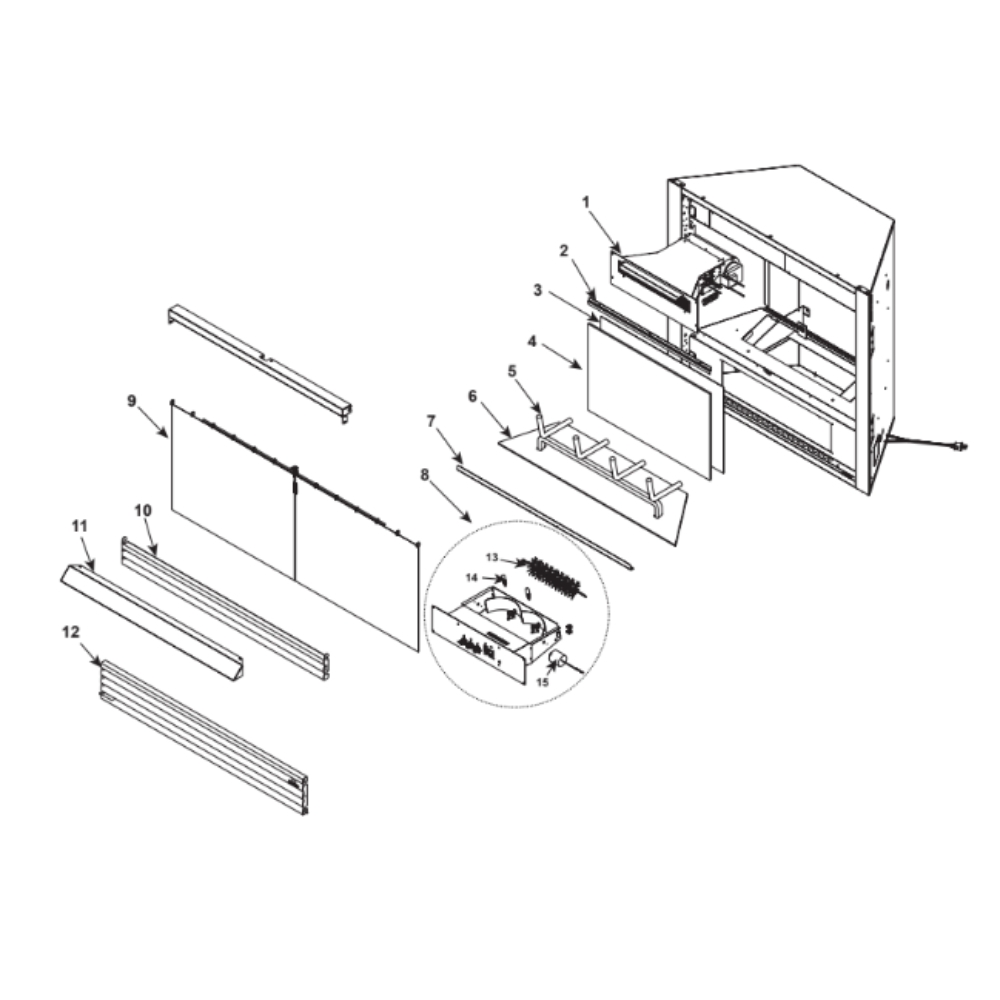 1
2
3
4
5
6
7
8
9
10
11
12
13
14
15