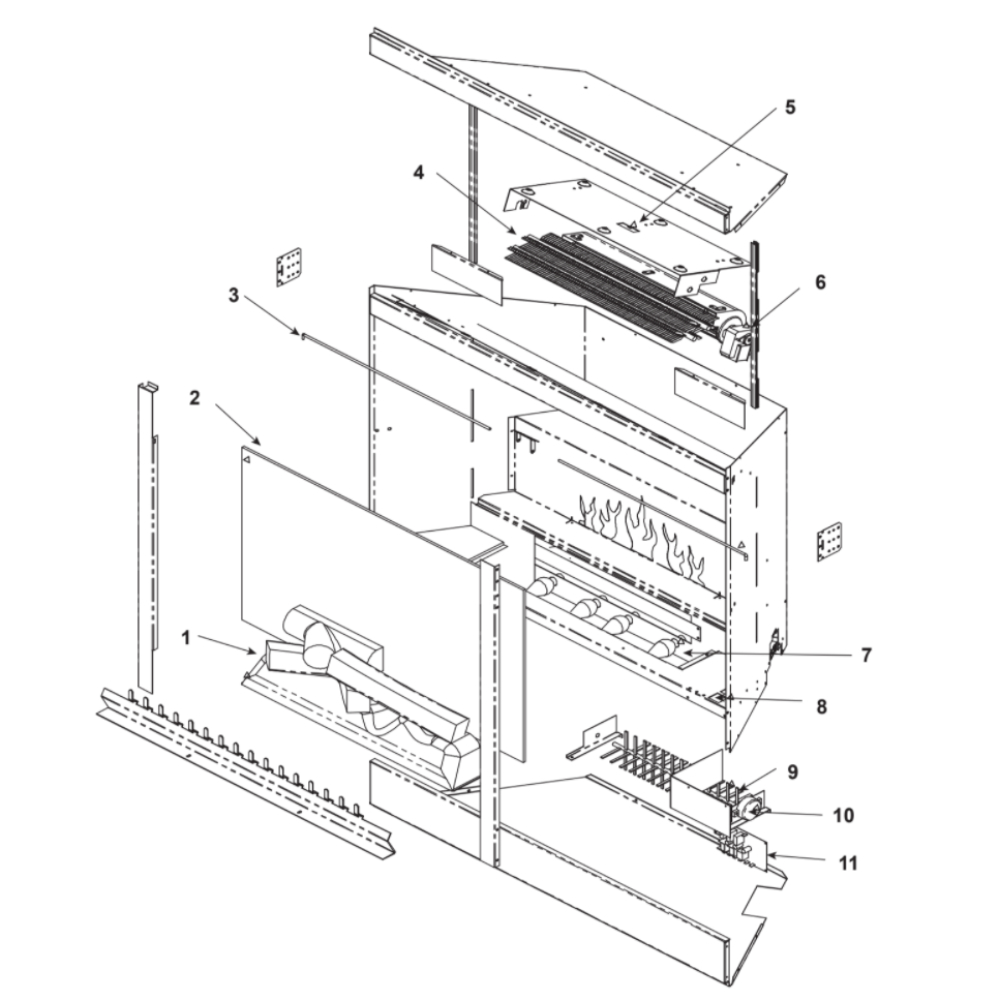 5
4
6
3
2
1
7
8
9
10
11