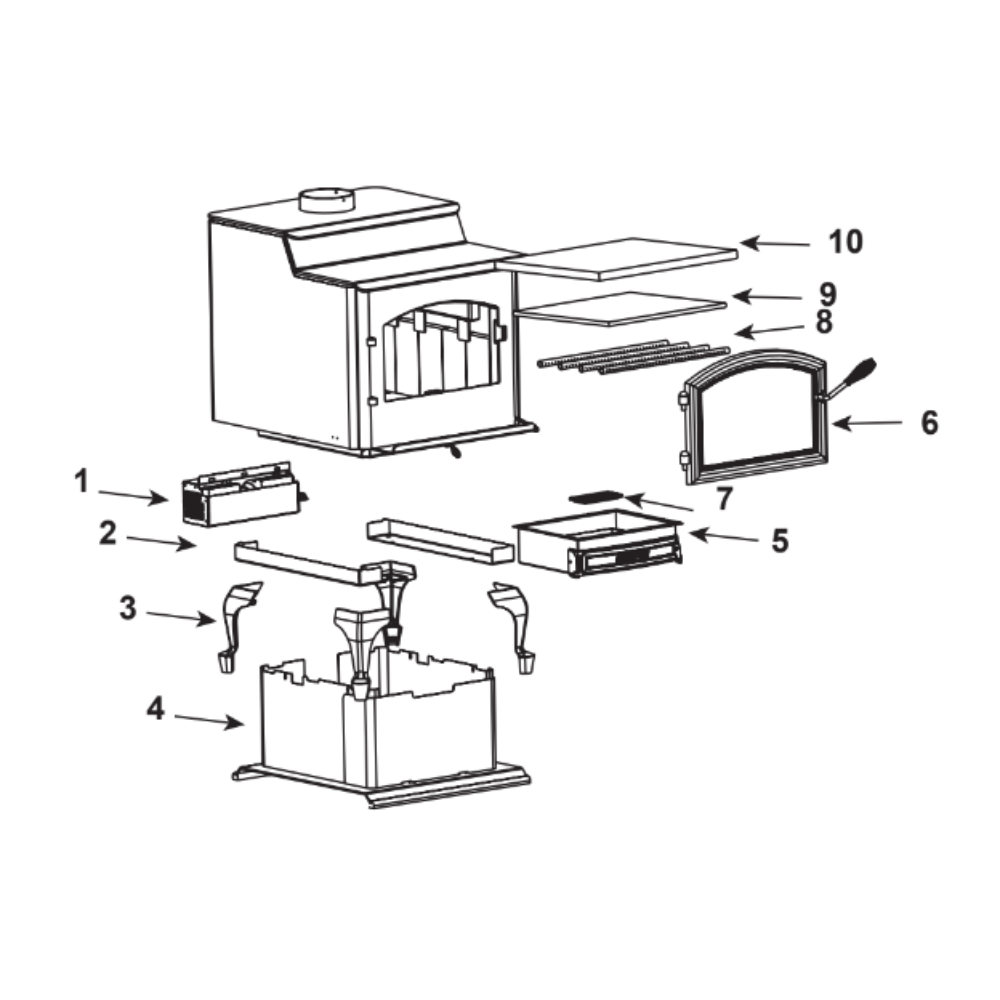 10
9
8
6
1
7
2
5
3
4