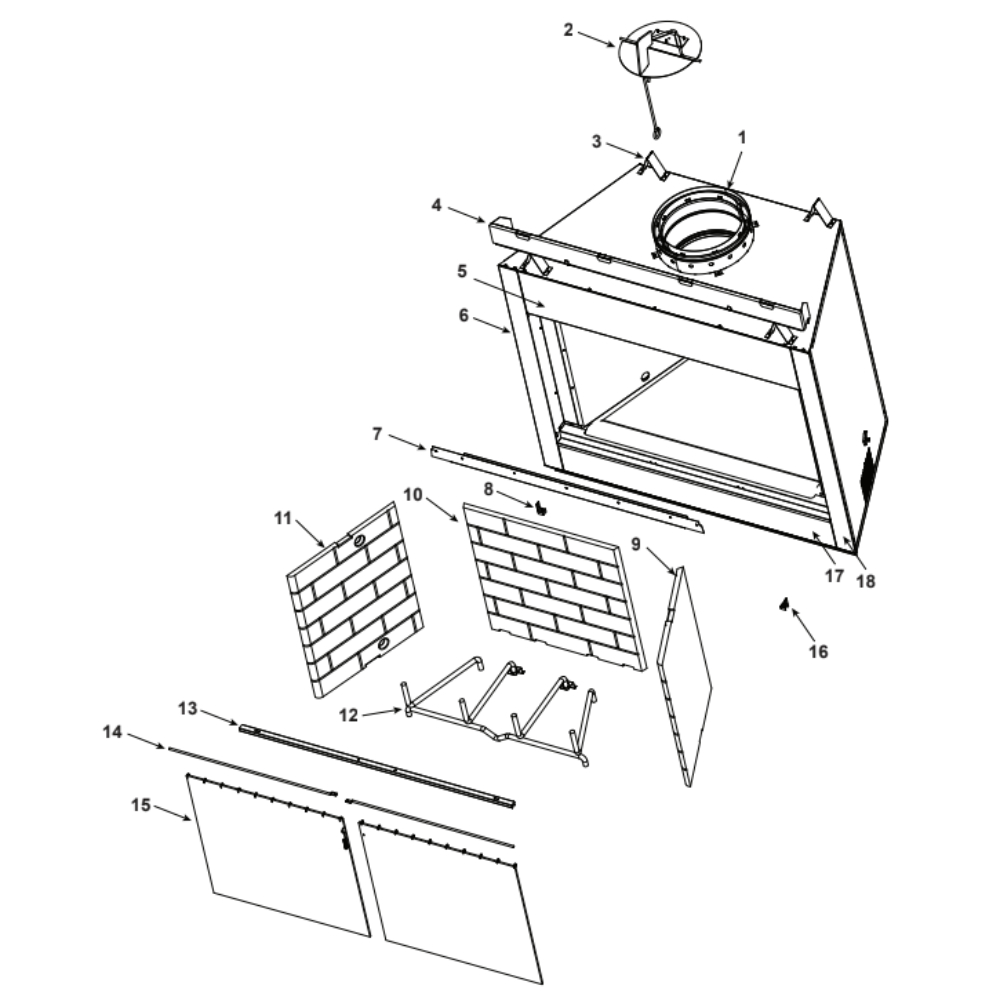 2
3
1
4
5
6
7
8
10
11
9
17
18
16
12
13
14
15