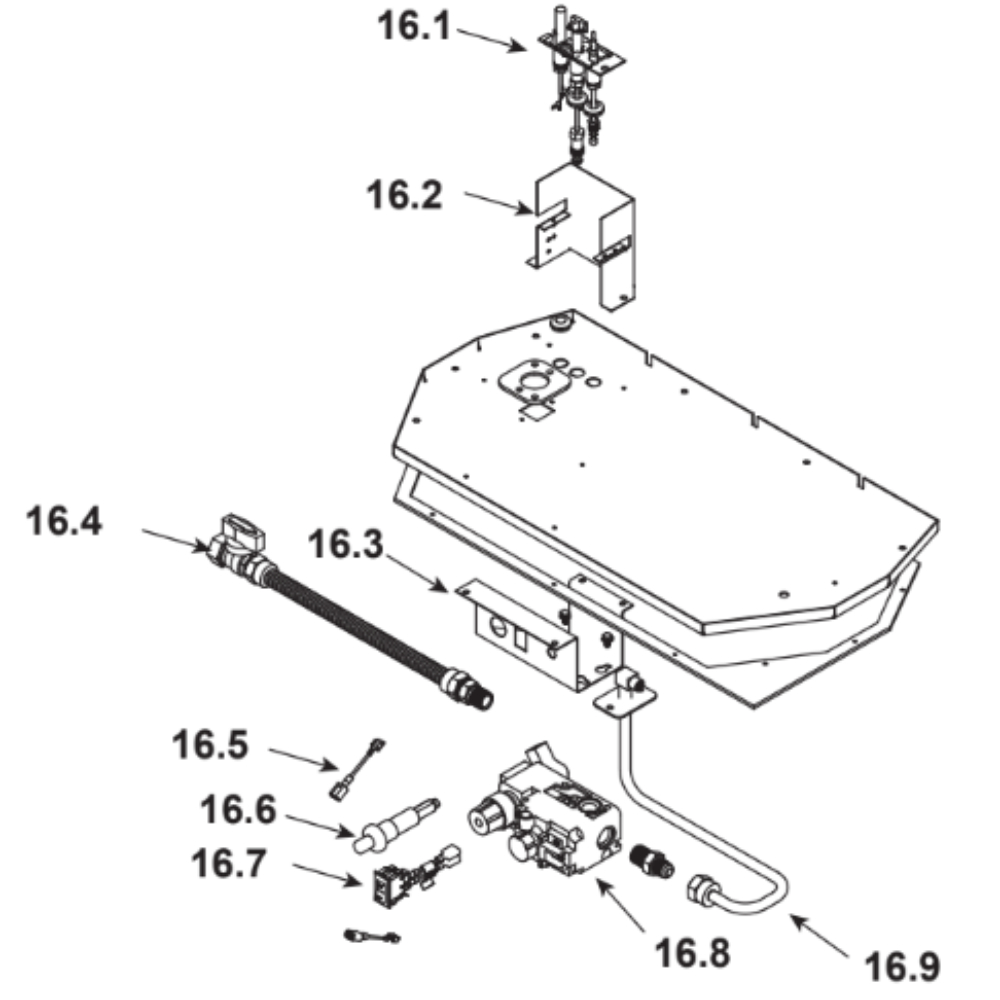 16.1
16.2
16.4
16.3
16.5
16.6
16.7
16.8
16.9