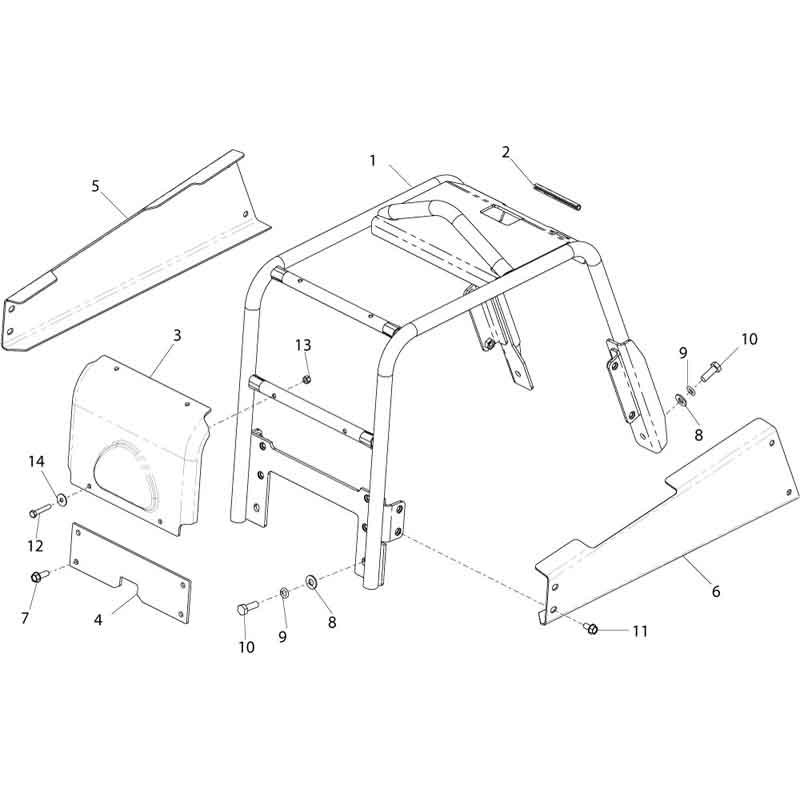 1
2
5
3
13
9
10
8
14
12
7
4
10
9
8
6
11