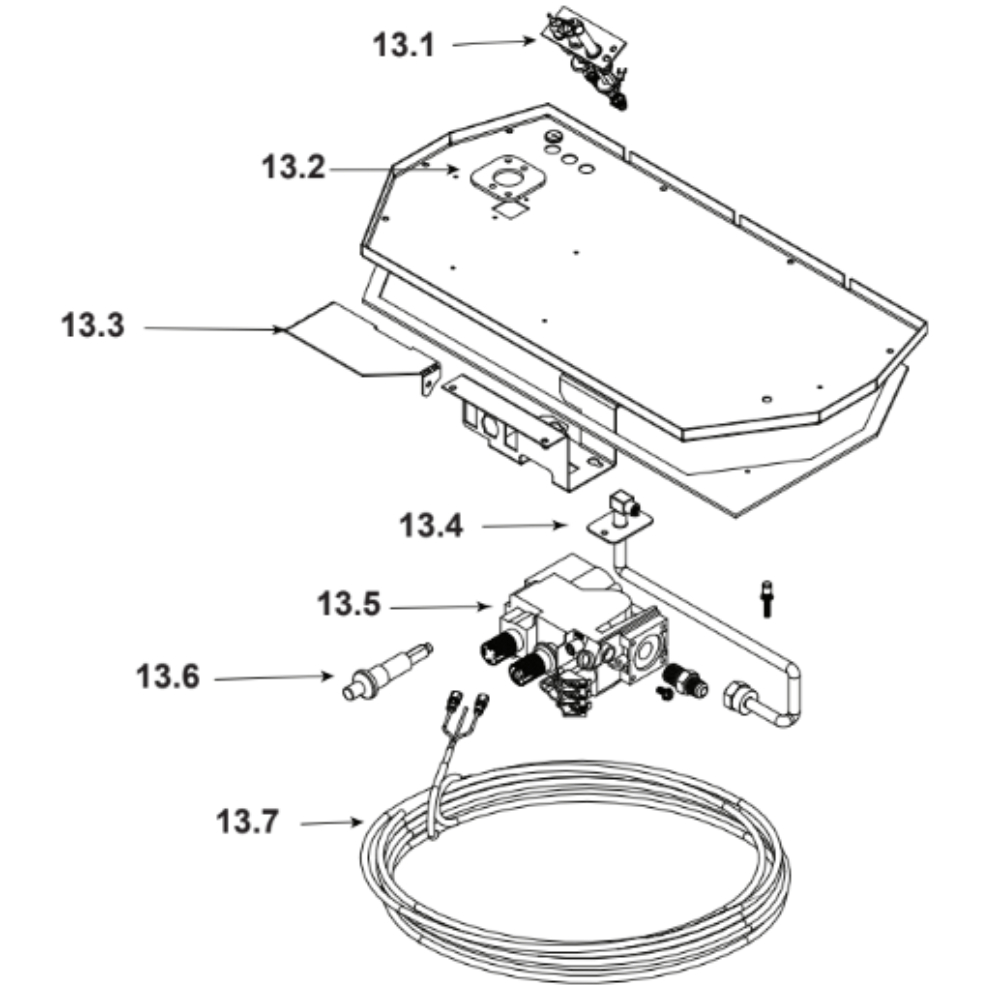 13.1
13.2
13.3
13.4
13.5
13.6
13.7