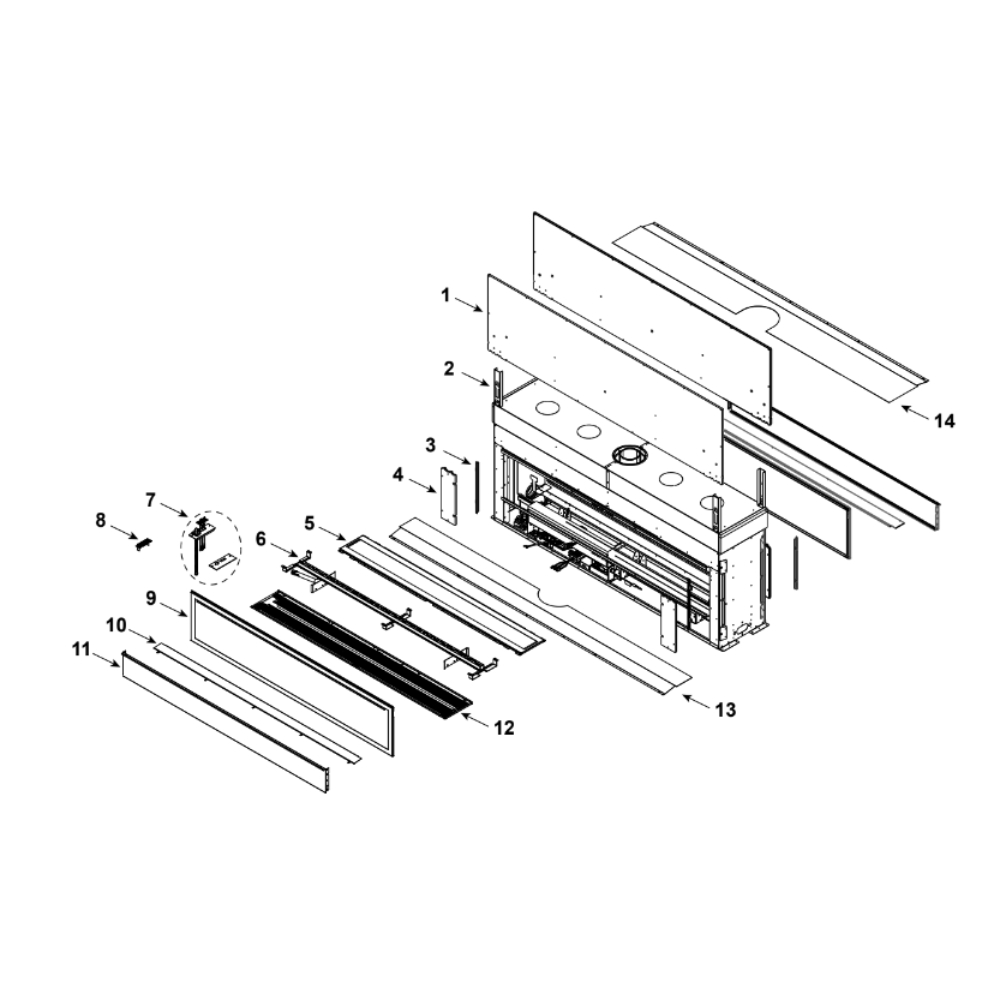 1
2
3
4
5
6
7
8
9
10
11
12
13
14