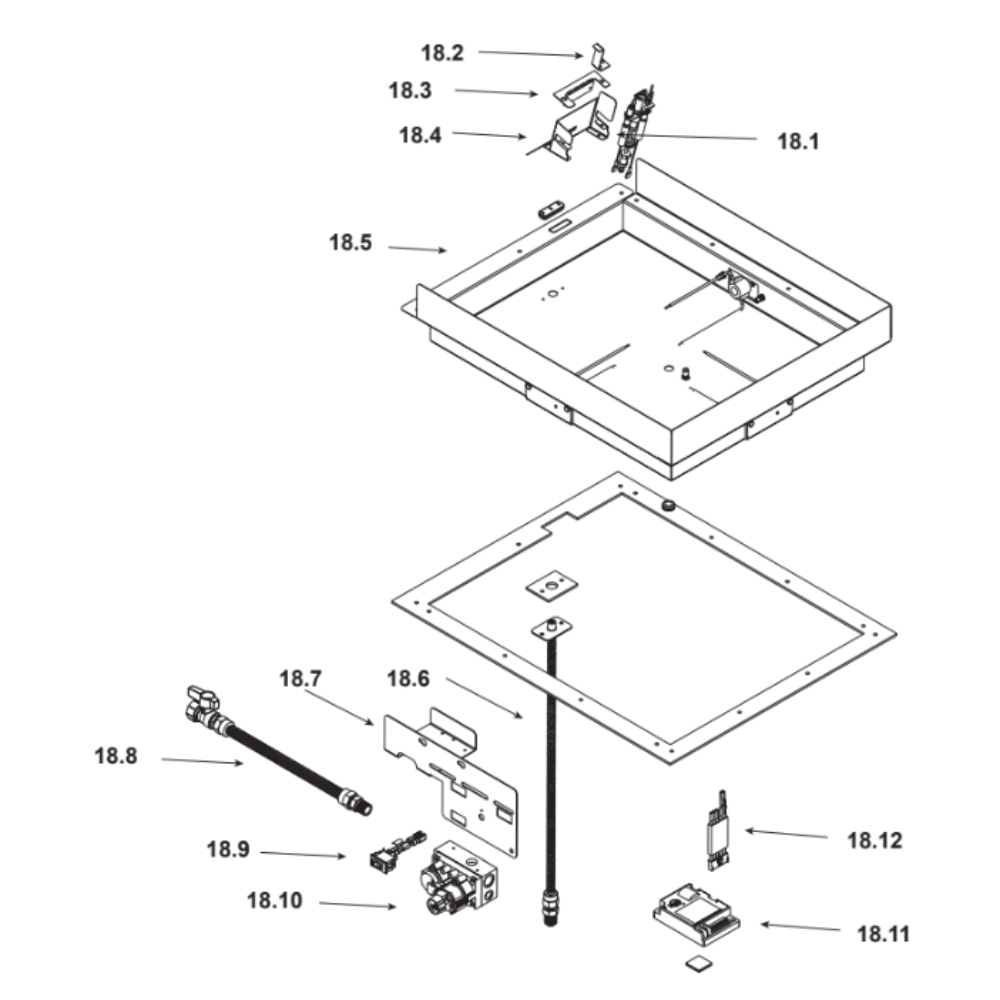 18.2
18.3
18.4
18.1
18.5
18.7
18.6
18.8
18.9
18.10
18.12
18.11