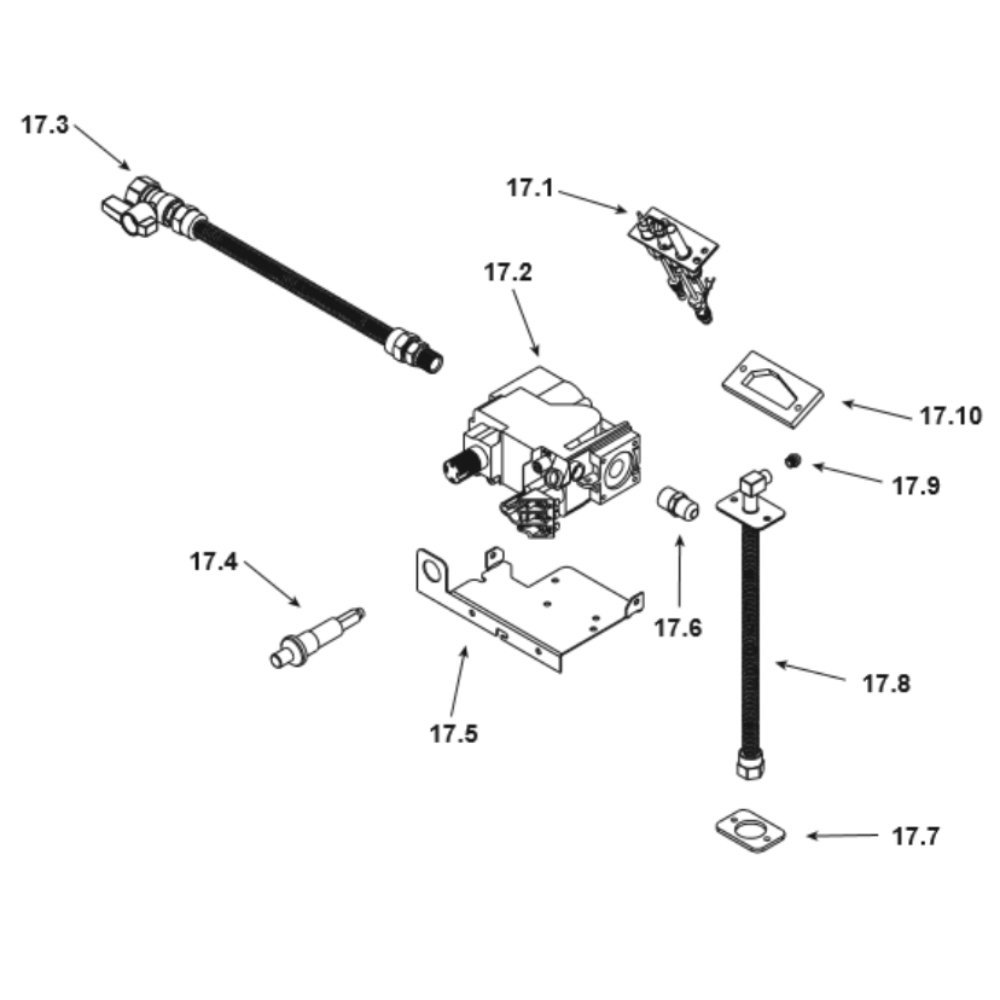 17.3

17.1

17.2

17.10

17.9

17.4

17.6

17.8

17.5

17.7