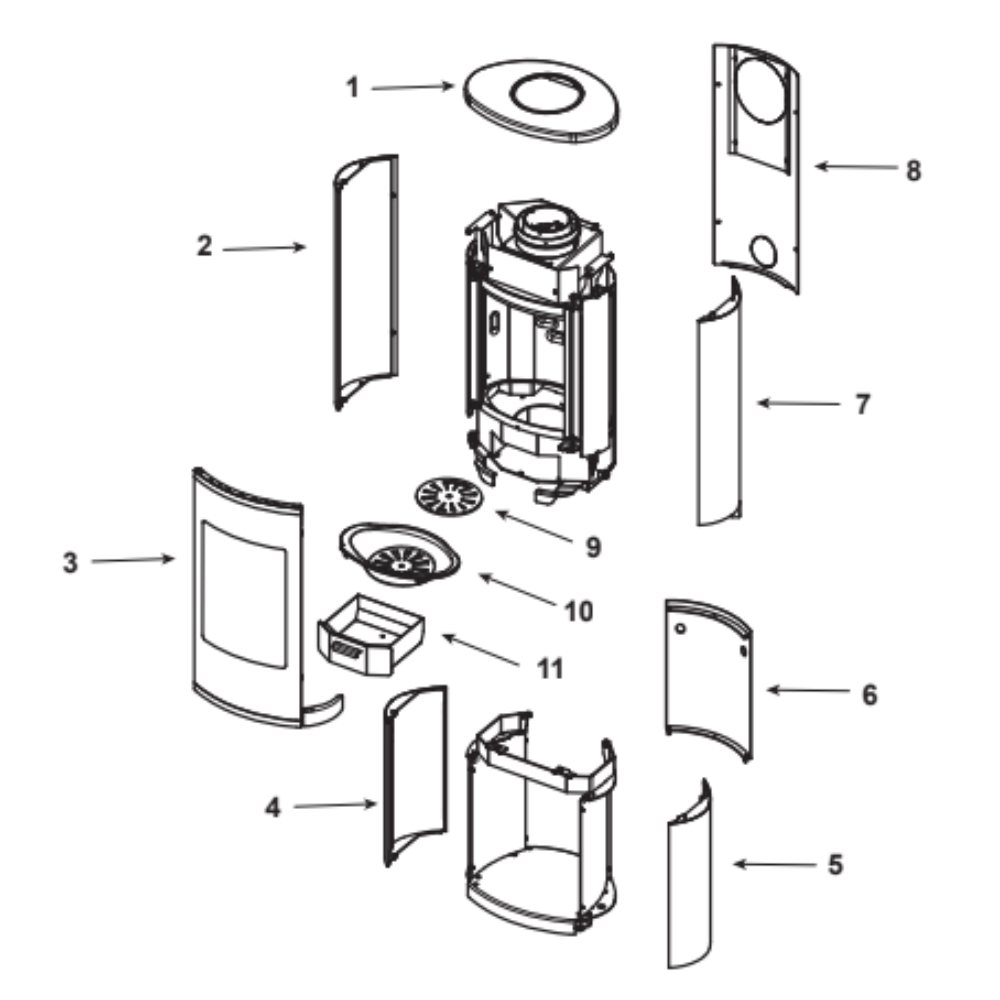 1
8
2
7
9
3
10
11
6
4
5