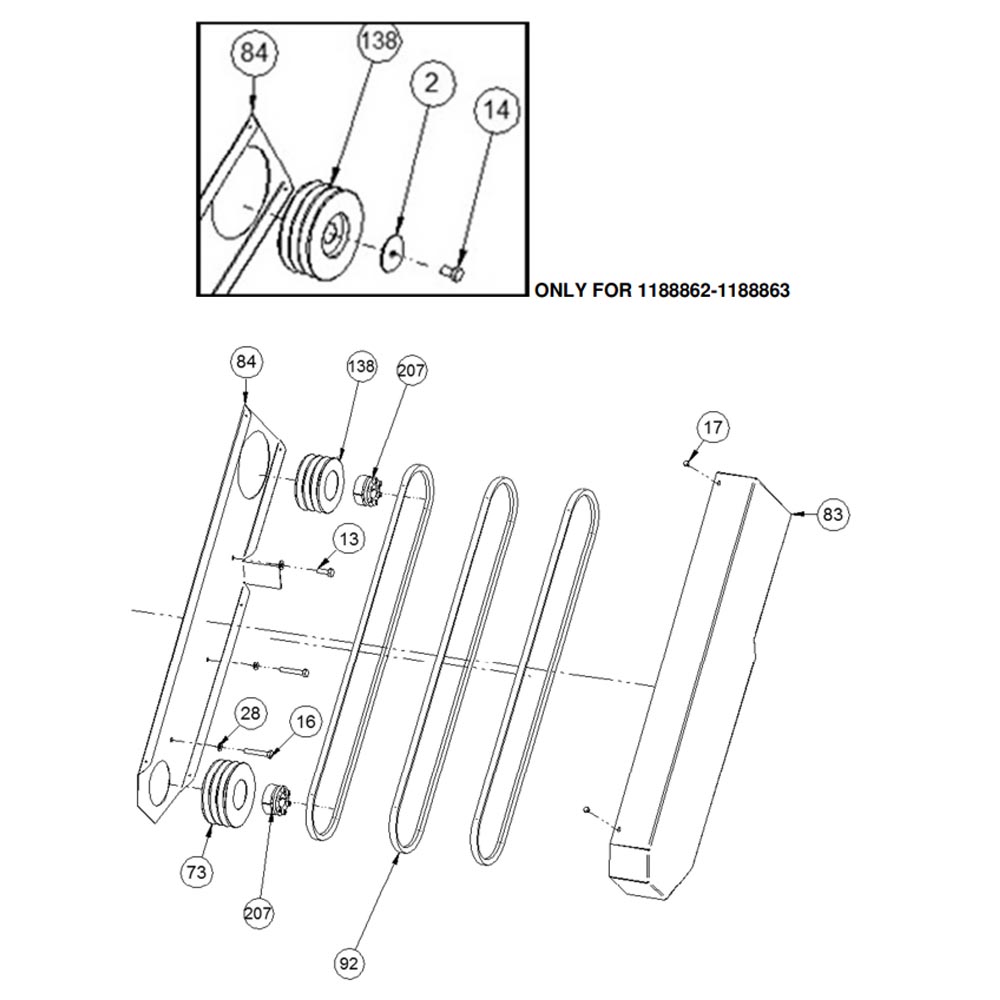 84
138
2
14
ONLY FOR 1188862-1188863

84
138
207
17
83
13
28
16
73
207
92