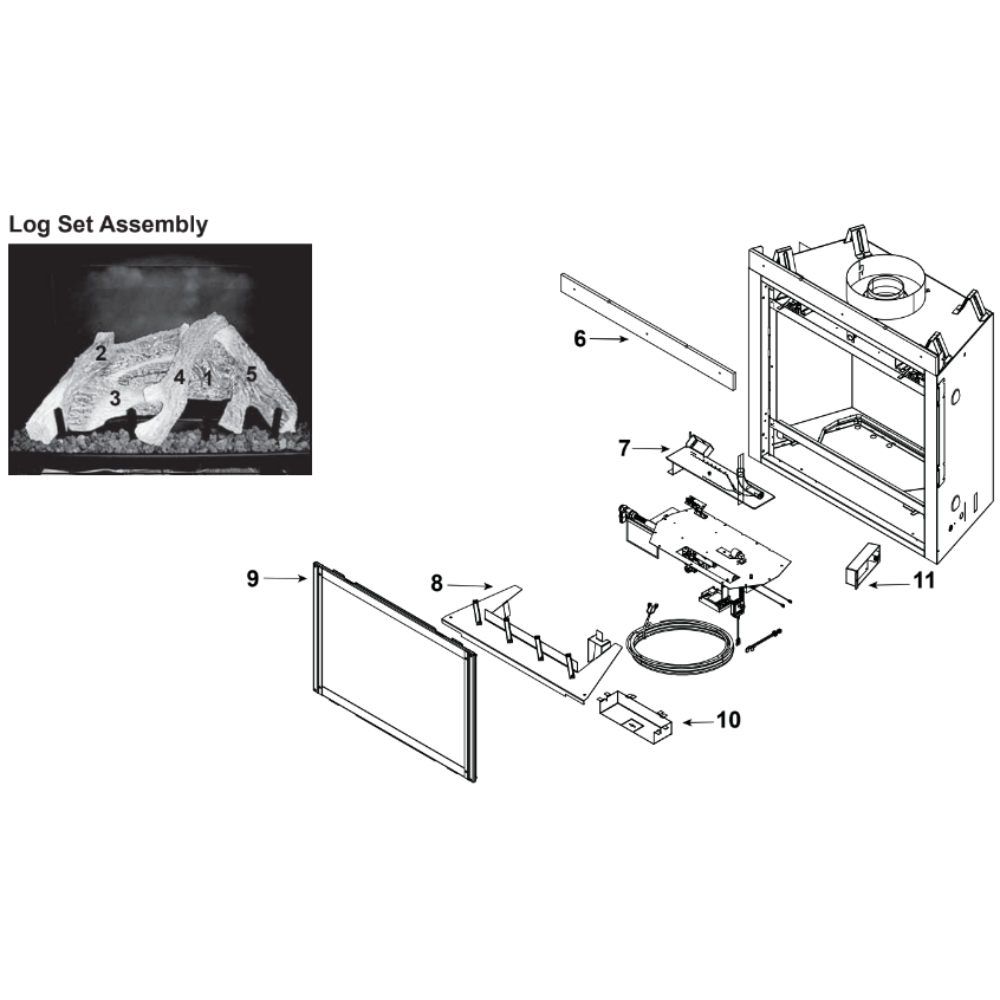 Log Set Assembly

2
4
1
5
3

6
7
9
8
11
10