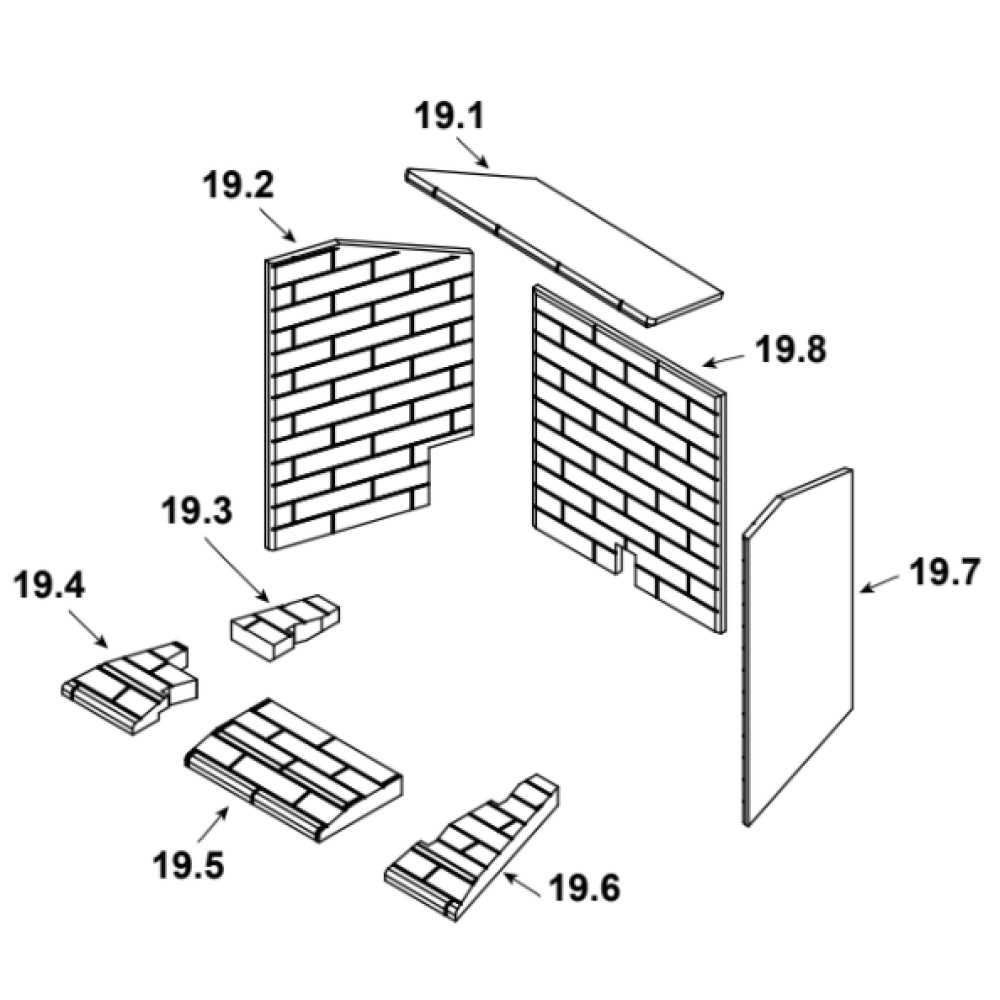 19.1
19.2
19.8
19.3
19.4
19.7
19.5
19.6