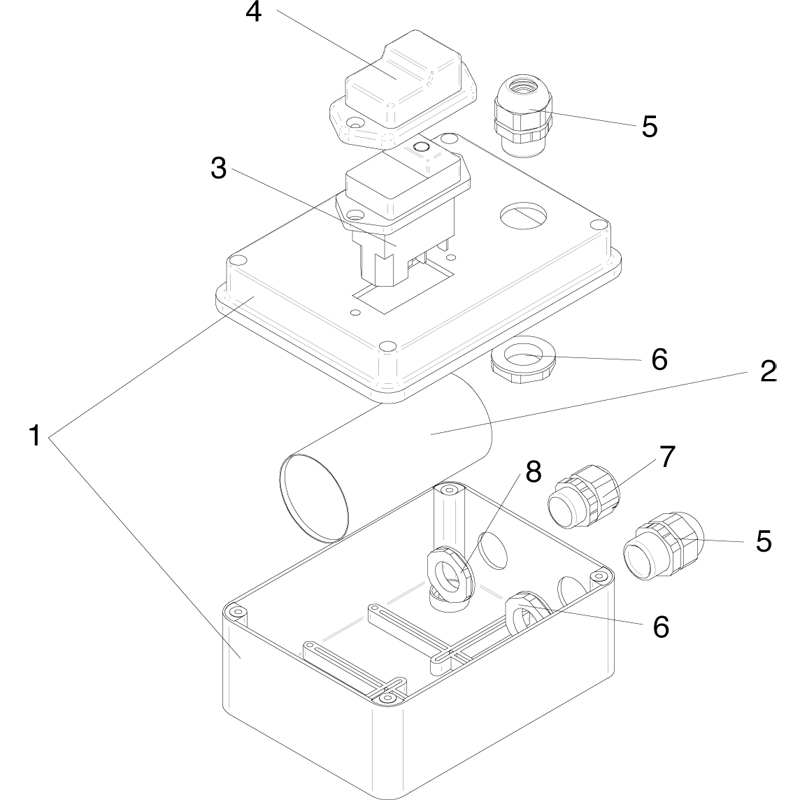 4
5
3
6
2
1
8
7
5
6