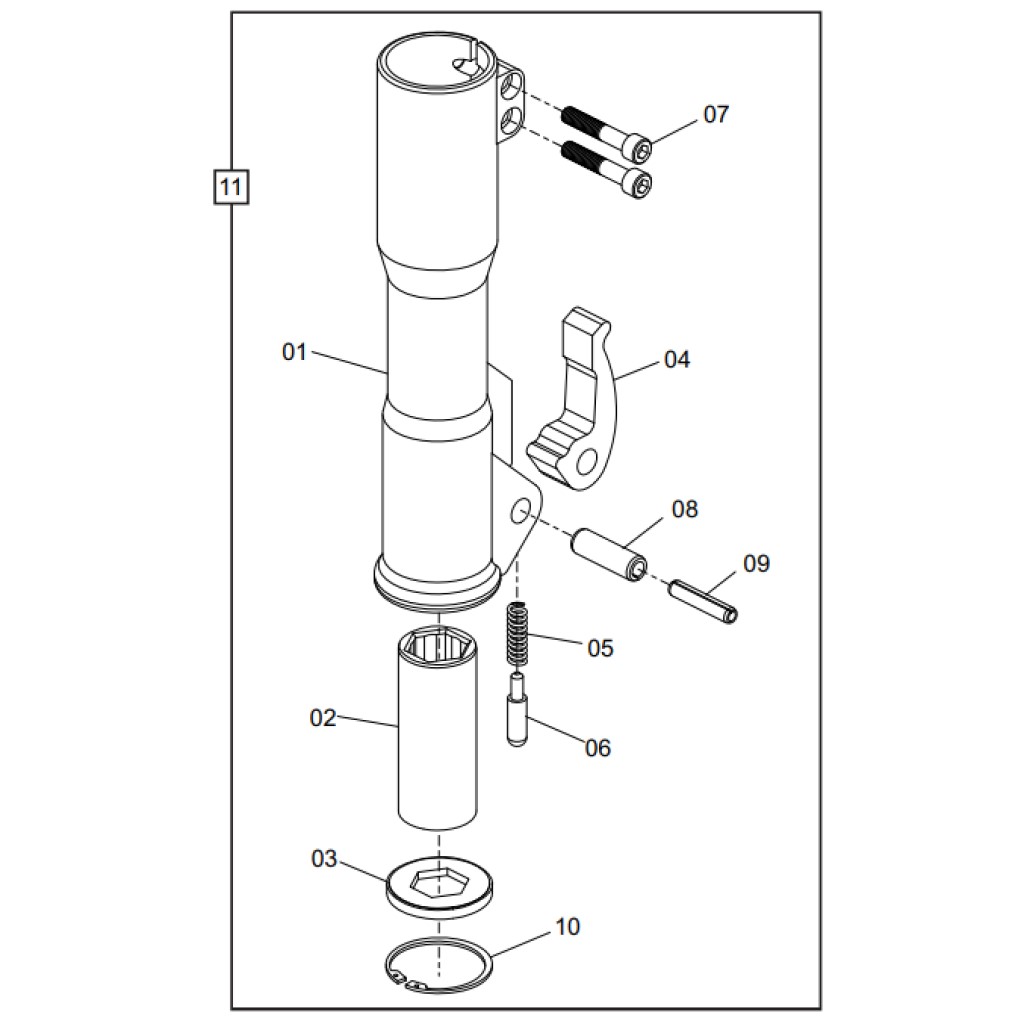 11

07

01

04

08

09

05

02

06

03

10