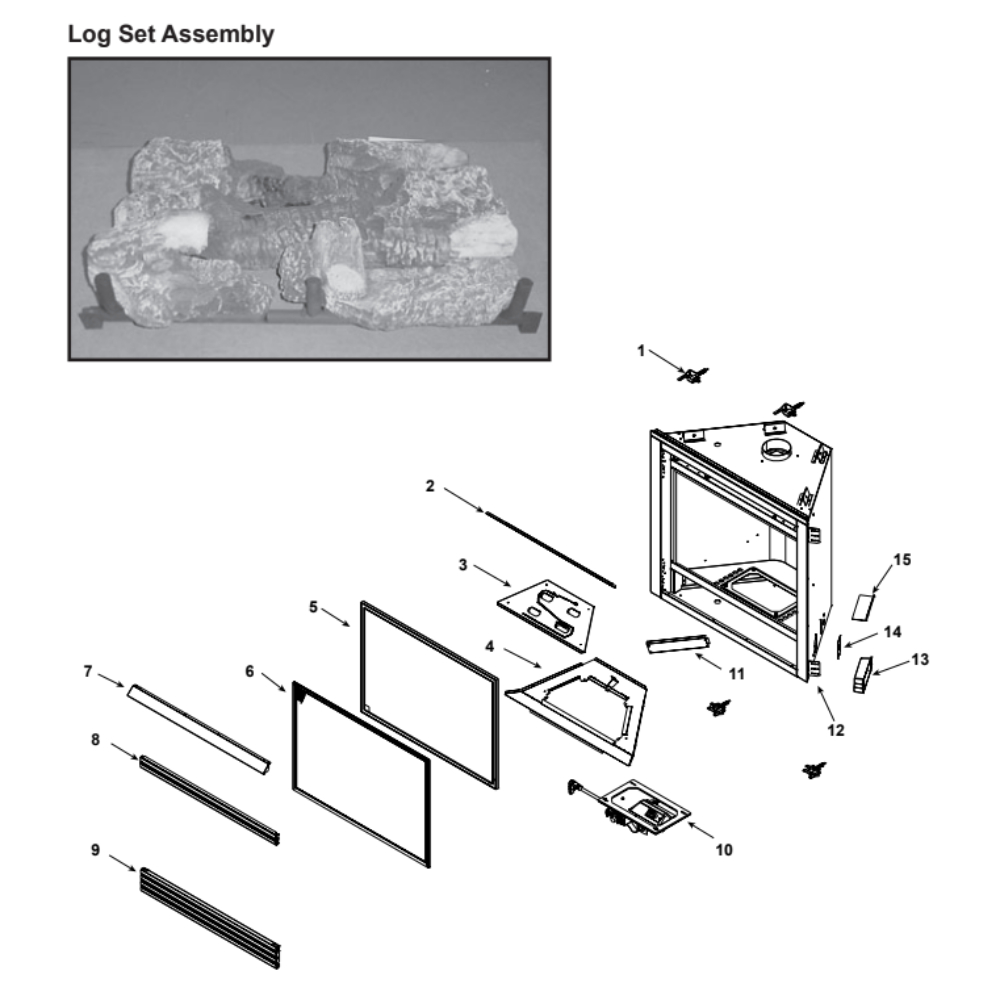 Log Set Assembly

1
2
3
4
5
6
7
8
9
10
11
12
13
14
15