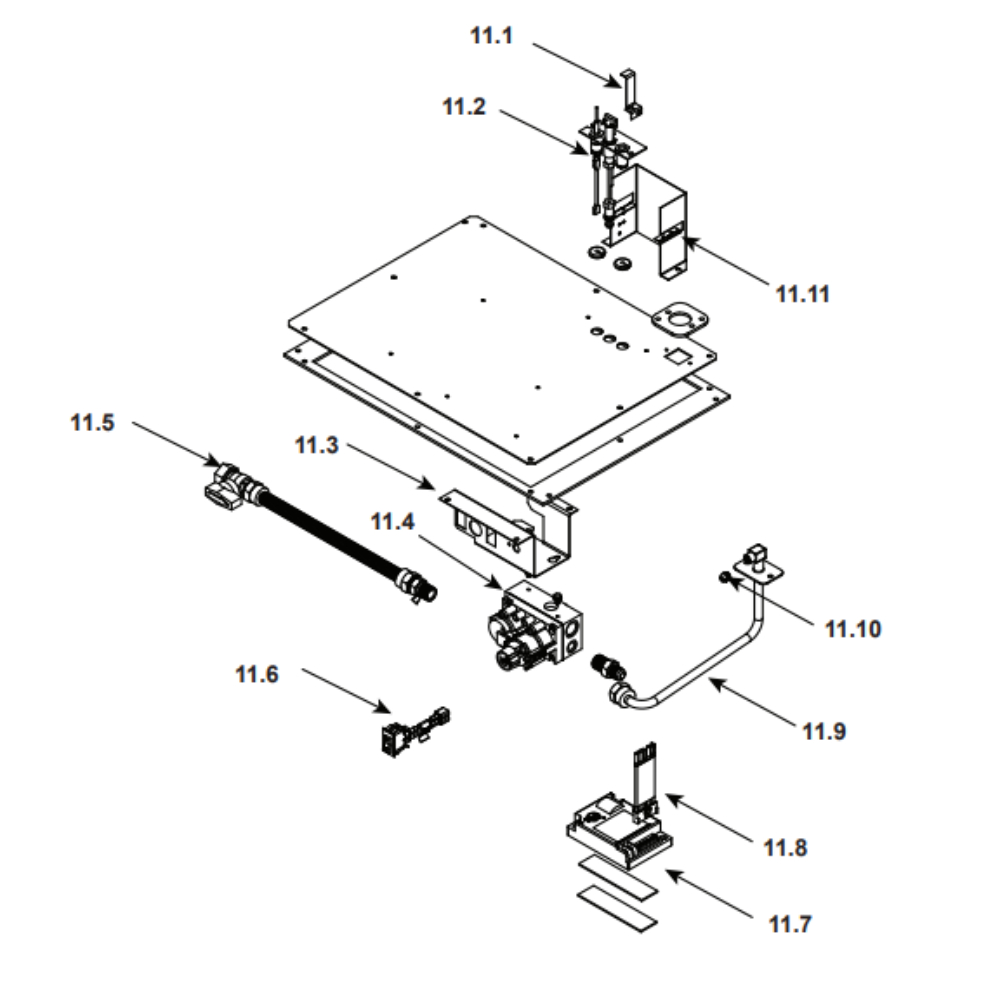 11.1
11.2
11.11
11.5
11.3
11.4
11.10
11.6
11.9
11.8
11.7