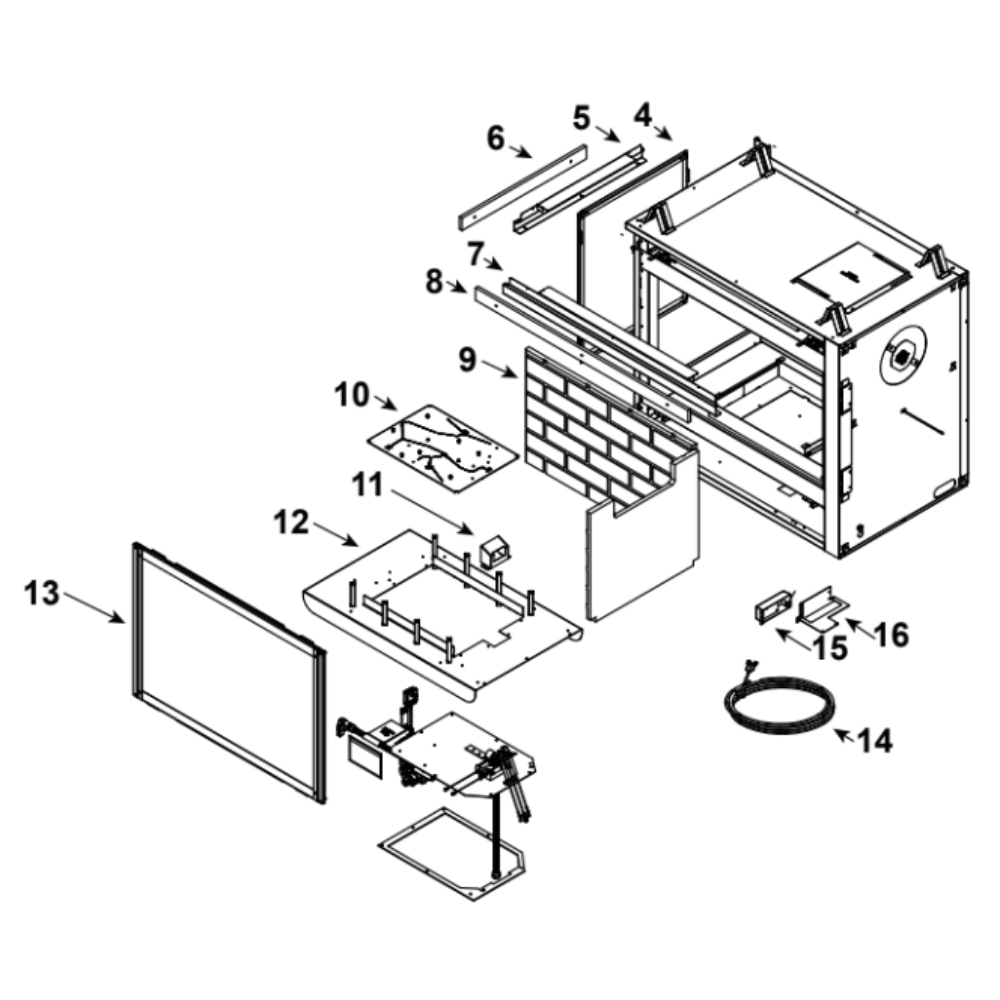 6
5
4
7
8
9
10
11
12
13
16
15
14