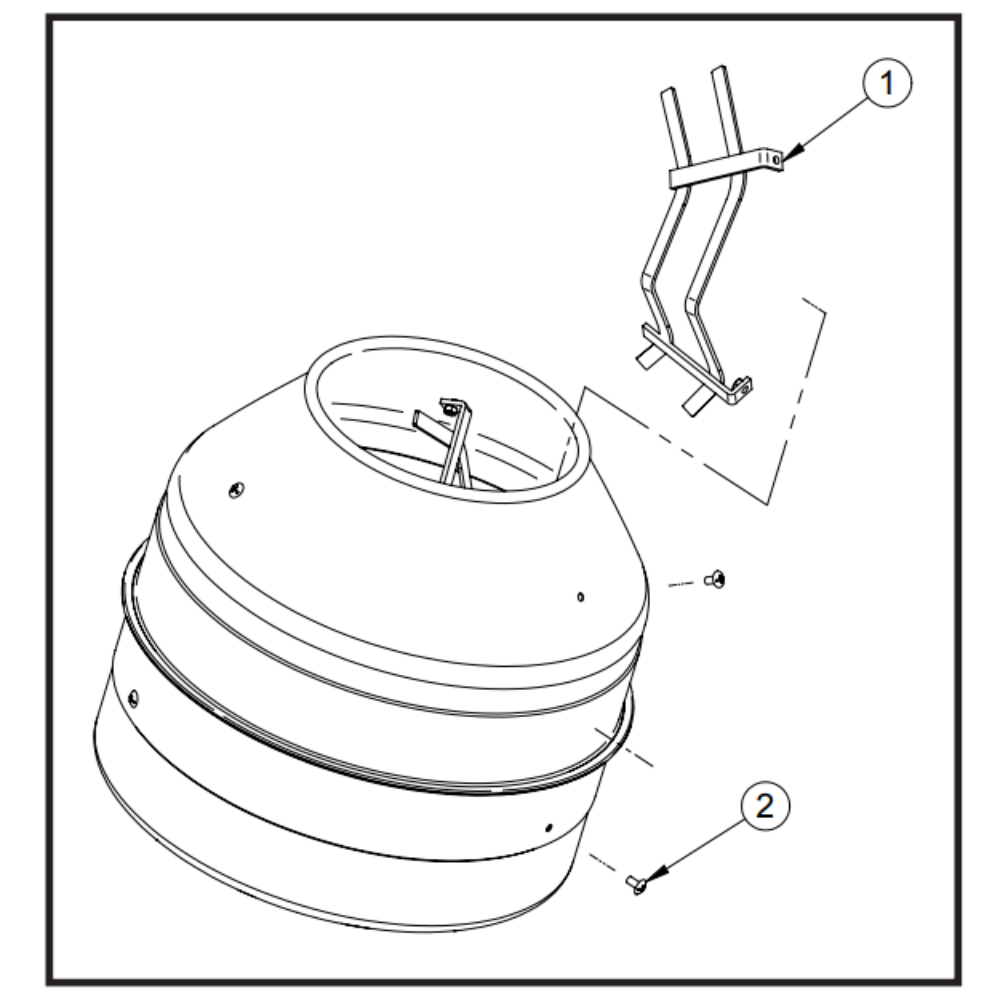 1

2