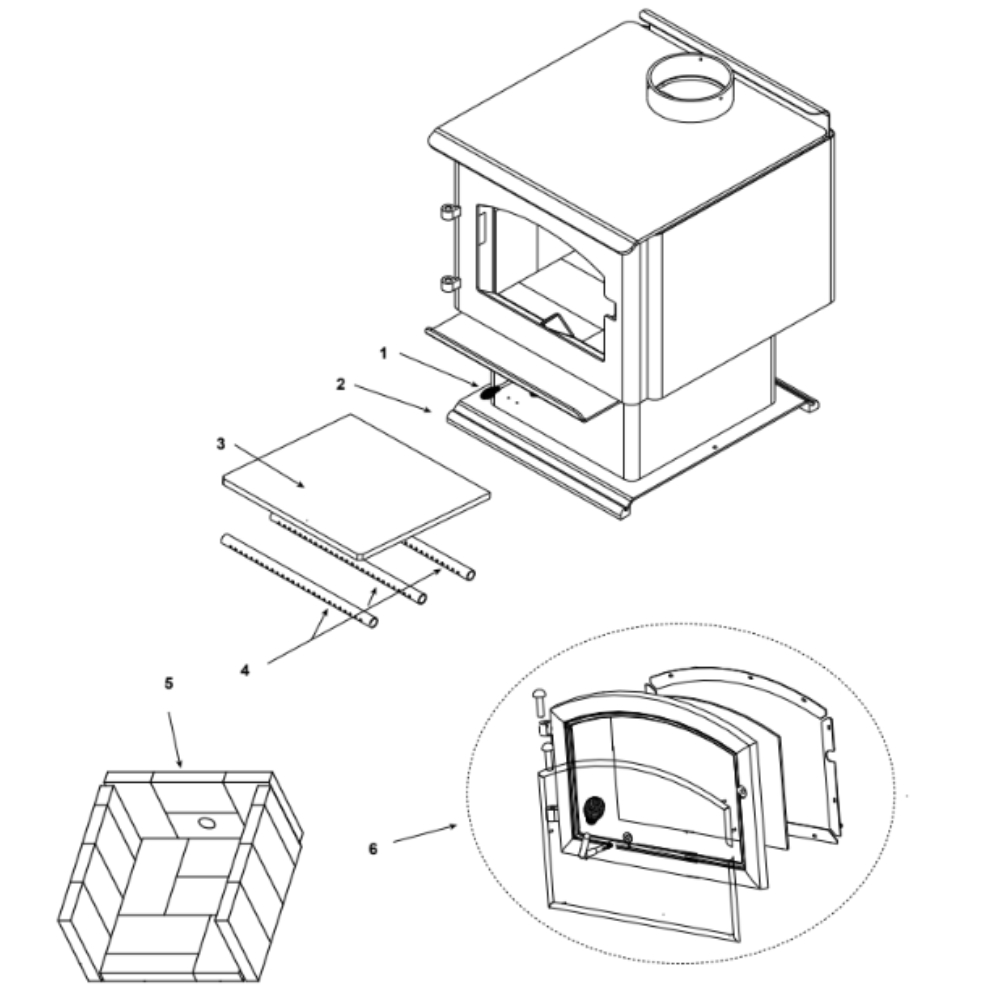 1
2
3
4
5
6